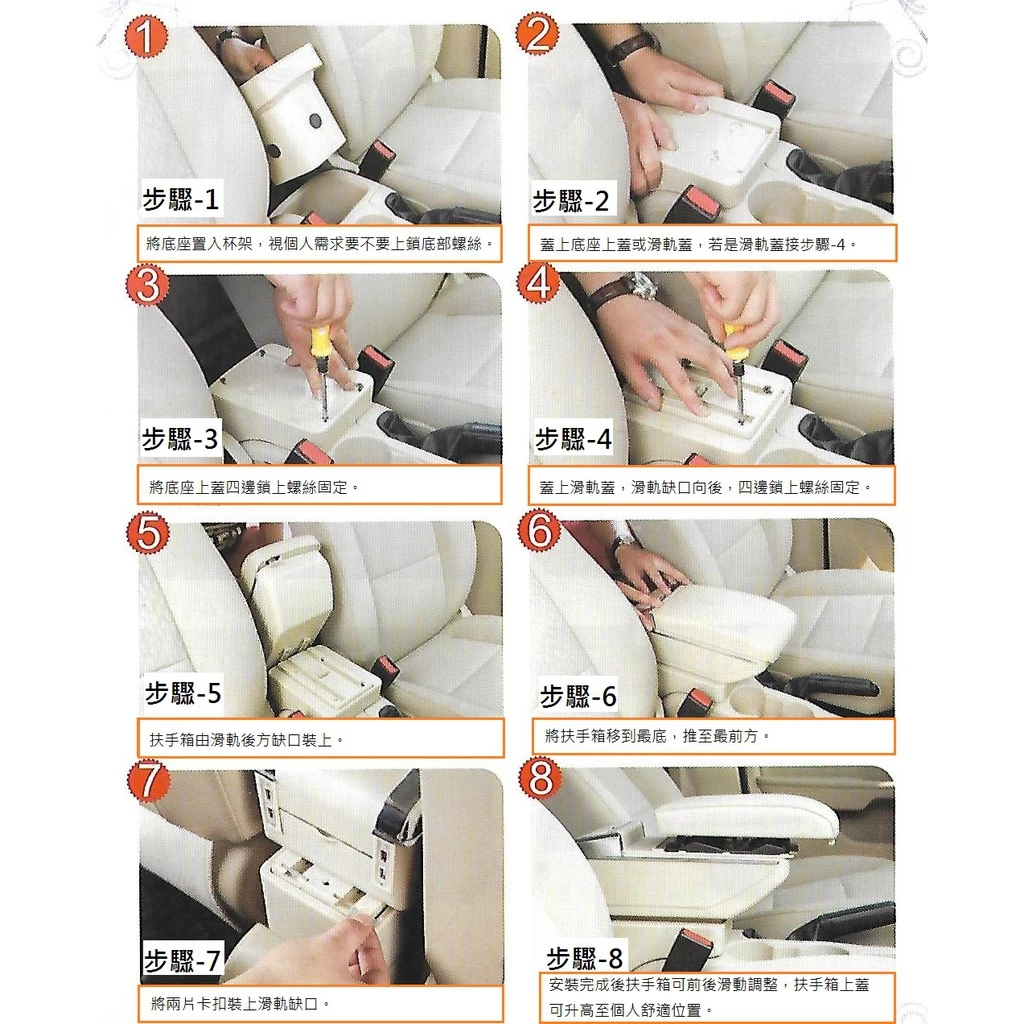 1

步驟-1

將底座置入杯架，視個人需求要不要上鎖底部螺絲。

2

步驟-2

蓋上底座上蓋或滑軌蓋，若是滑軌蓋接步驟-4。

3

步驟-3

將底座上蓋四邊鎖上螺絲固定。

4

步驟-4

蓋上滑軌蓋，滑軌缺口向後，四邊鎖上螺絲固定。

5

步驟-5

扶手箱由滑軌後方缺口裝上。

6

步驟-6

將扶手箱移到最底，推至最前方。

7

步驟-7

將兩片卡扣裝上滑軌缺口。

8

步驟-8

安裝完成後扶手箱可前後滑動調整，扶手箱上蓋可升高至個人舒適位置。