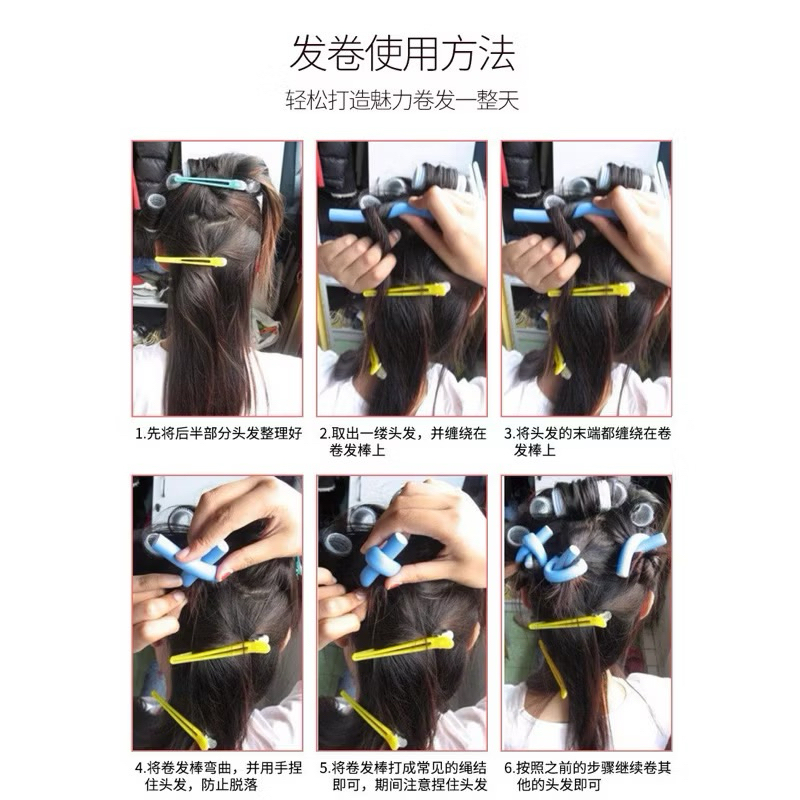 发卷使用方法

轻松打造魅力卷发一整天

1.先将后半部分头发整理好

2.取出一缕头发，并缠绕在卷发棒上

3.将头发的末端都缠绕在卷发棒上

4.将卷发棒弯曲，并用手捏住头发，防止脱落

5.将卷发棒打成常见的绳结即可，期间注意捏住头发

6.按照之前的步骤继续卷其他的头发即可