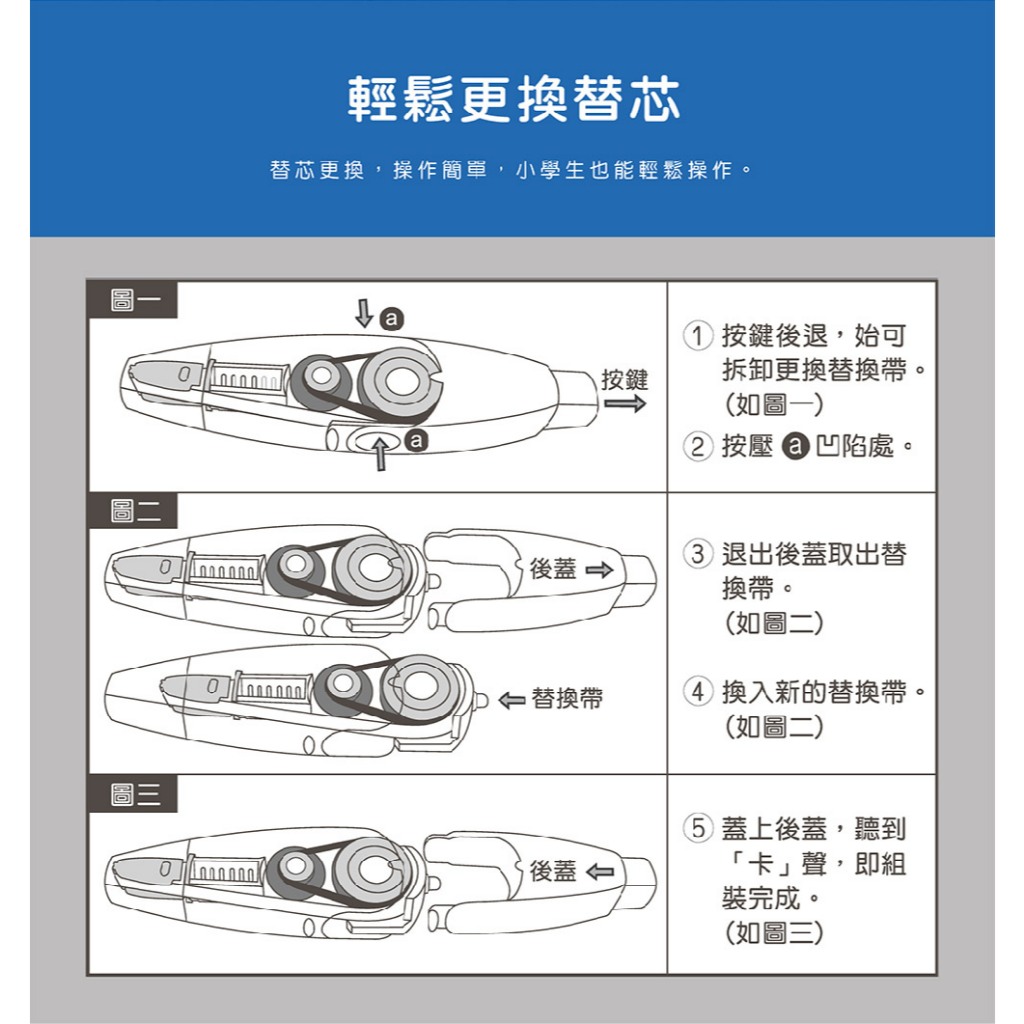 輕鬆更換替芯

替芯更換，操作簡單，小學生也能輕鬆操作。

圖一

a

按鍵

a

① 按鍵後退，始可拆卸更換替換帶。（如圖一）

② 按壓 a 凹陷處。

圖二

後蓋

替換帶

③ 退出後蓋取出替換帶。（如圖二）

④ 換入新的替換帶。（如圖二）

圖三

後蓋

⑤ 蓋上後蓋，聽到「卡」聲，即組裝完成。（如圖三）