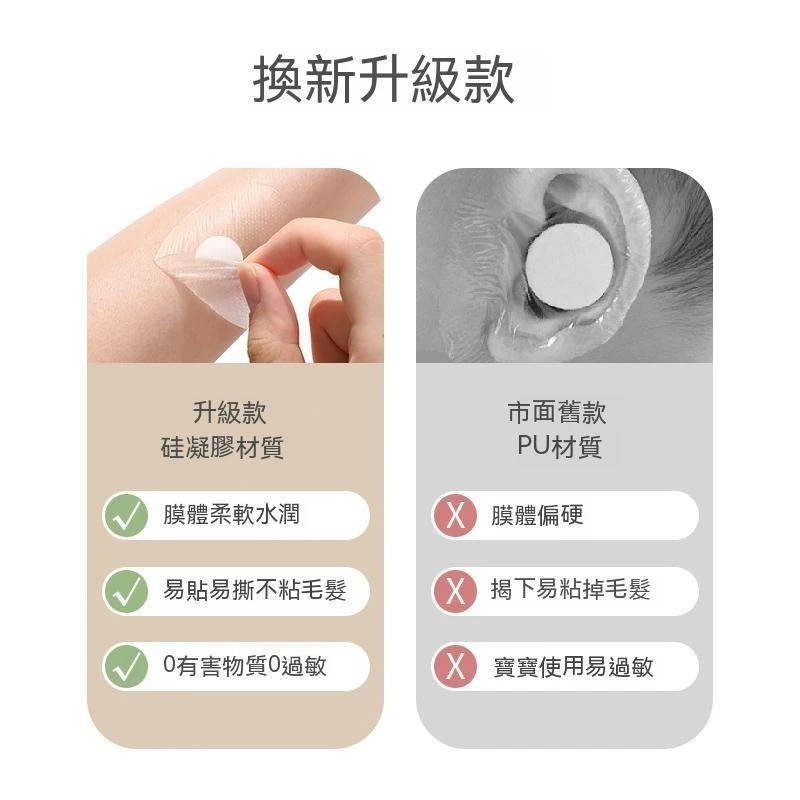 換新升級款

升級款
硅凝膠材質

膜體柔軟水潤

易貼易撕不粘毛髮

0有害物質0過敏

市面舊款
PU材質

X 膜體偏硬

X 揭下易粘掉毛髮

X 寶寶使用易過敏