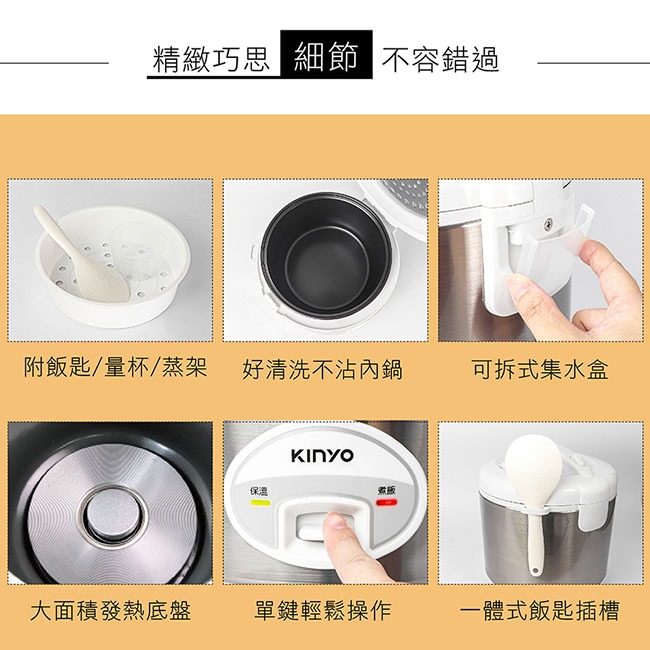 精緻巧思 細節 不容錯過

附飯匙/量杯/蒸架

好清洗不沾內鍋

可拆式集水盒

KINYO

保溫

煮飯

大面積發熱底盤

單鍵輕鬆操作

一體式飯匙插槽