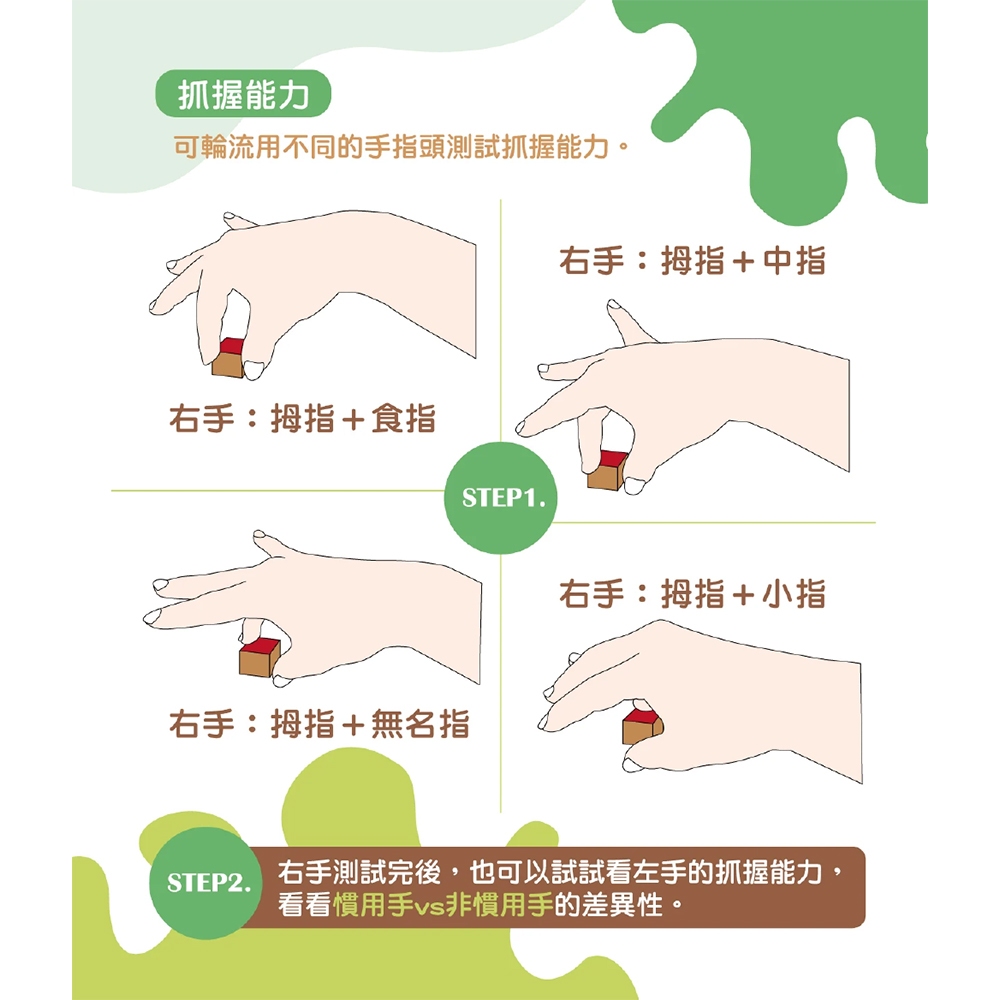 抓握能力

可輪流用不同的手指頭測試抓握能力。

右手：拇指＋食指

右手：拇指＋中指

STEP1.

右手：拇指＋無名指

右手：拇指＋小指

STEP2.

右手測試完後，也可以試試看左手的抓握能力，看看慣用手vs非慣用手的差異性。