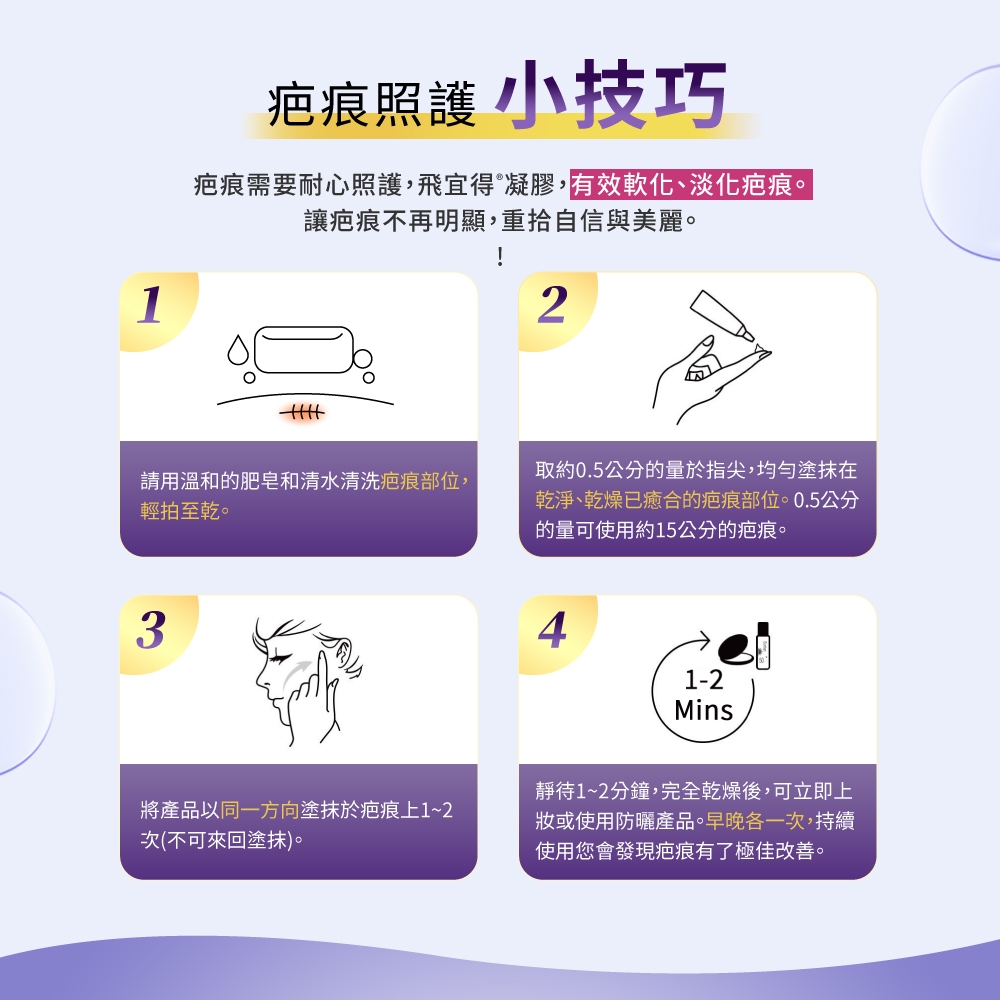 疤痕照護 小技巧

疤痕需要耐心照護，飛宜得®凝膠，有效軟化、淡化疤痕。
讓疤痕不再明顯，重拾自信與美麗。
!

1

請用溫和的肥皂和清水清洗疤痕部位，輕拍至乾。

2

取約0.5公分的量於指尖，均勻塗抹在乾淨、乾燥已癒合的疤痕部位。0.5公分的量可使用約15公分的疤痕。

3

將產品以同一方向塗抹於疤痕上1~2次(不可來回塗抹)。

4

1-2 Mins

靜待1~2分鐘，完全乾燥後，可立即上妝或使用防曬產品。早晚各一次，持續使用您會發現疤痕有了極佳改善。