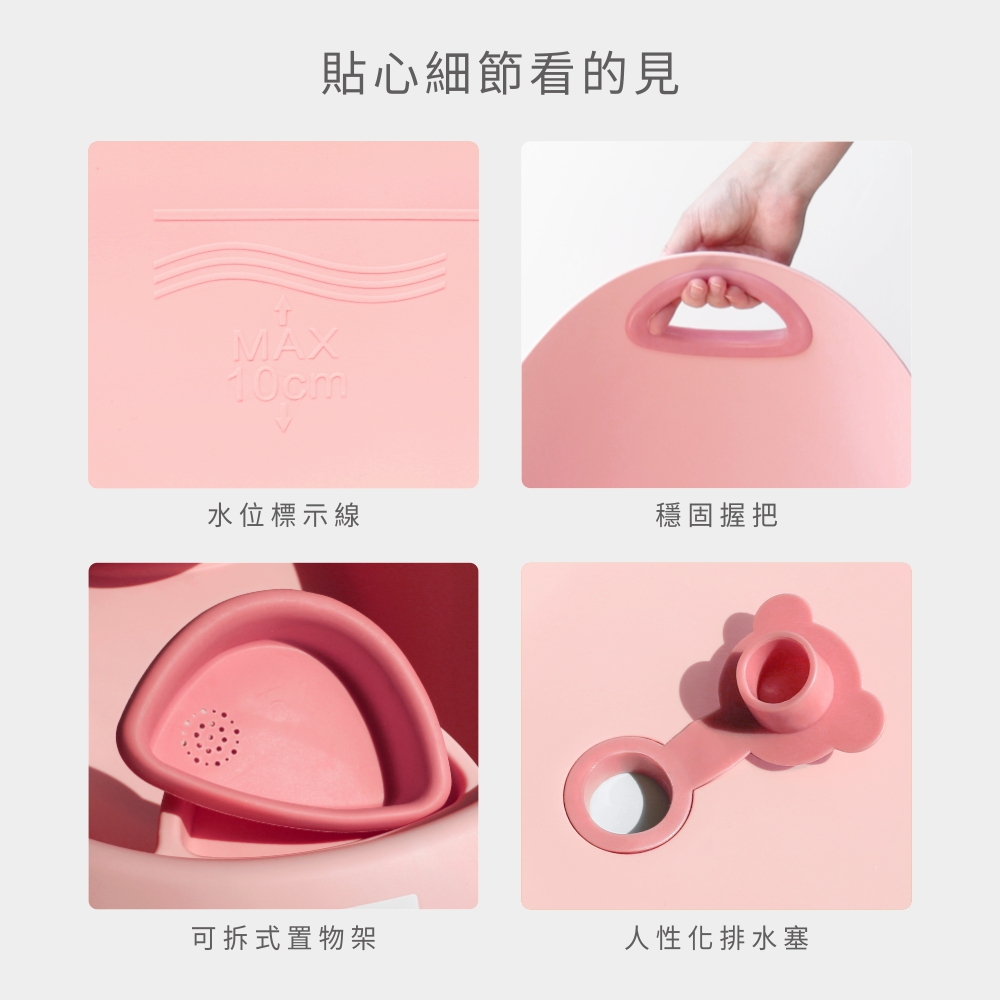 貼心細節看的見

MAX
10cm

水位標示線

穩固握把

可拆式置物架

人性化排水塞