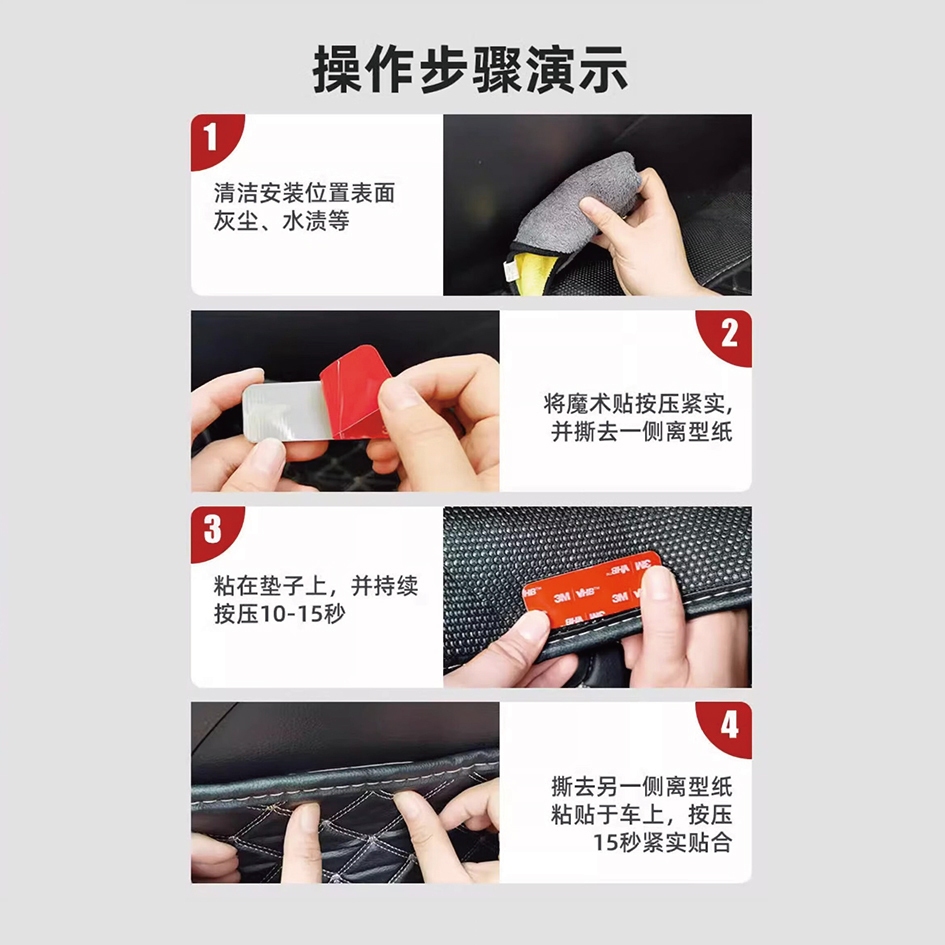 操作步骤演示

1

清洁安装位置表面灰尘、水渍等

2

将魔术贴按压紧实，并撕去一侧离型纸

3

粘在垫子上，并持续按压10-15秒

3M VHB 3M VHB

4

撕去另一侧离型纸粘贴于车上，按压15秒紧实贴合