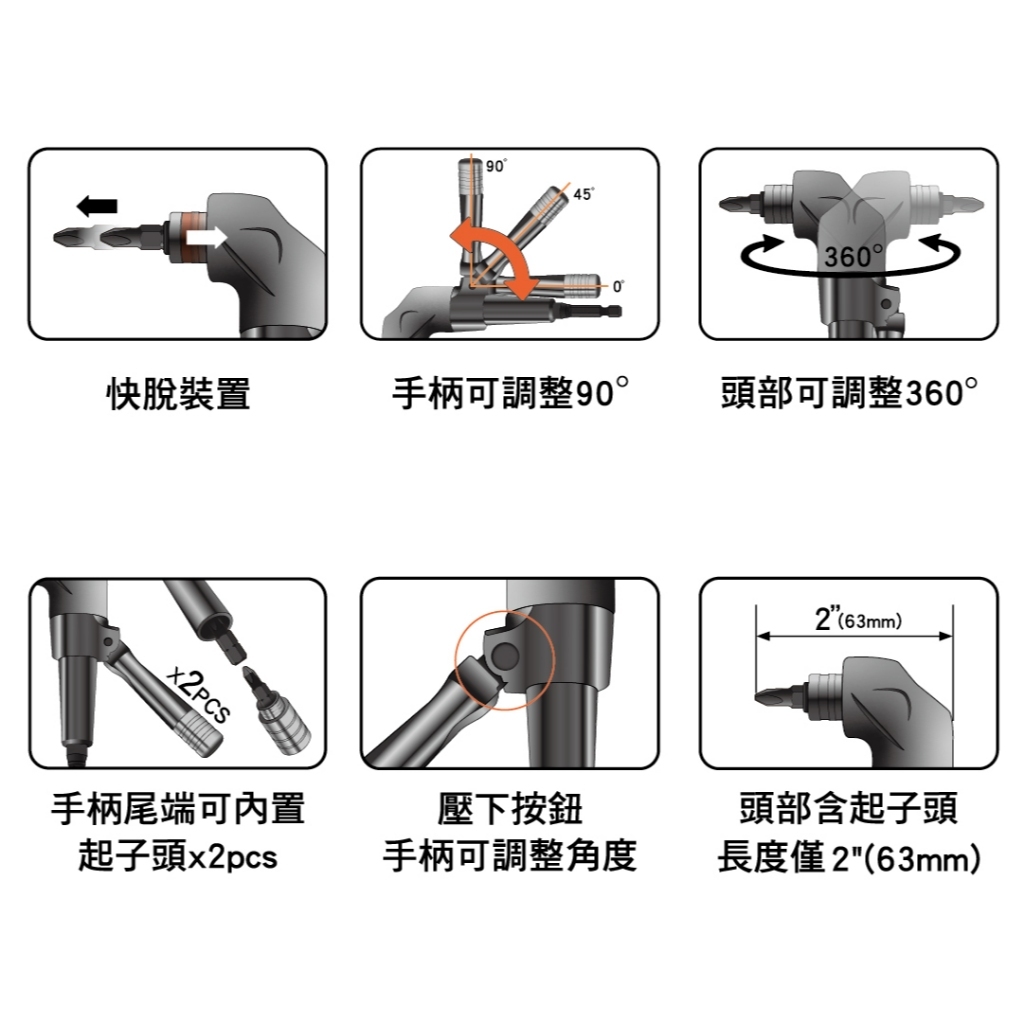 快脫裝置

90°
45°
0°
手柄可調整90°

360°
頭部可調整360°

x2PCS
手柄尾端可內置
起子頭x2pcs

壓下按鈕
手柄可調整角度

2"(63mm)
頭部含起子頭
長度僅 2"(63mm)