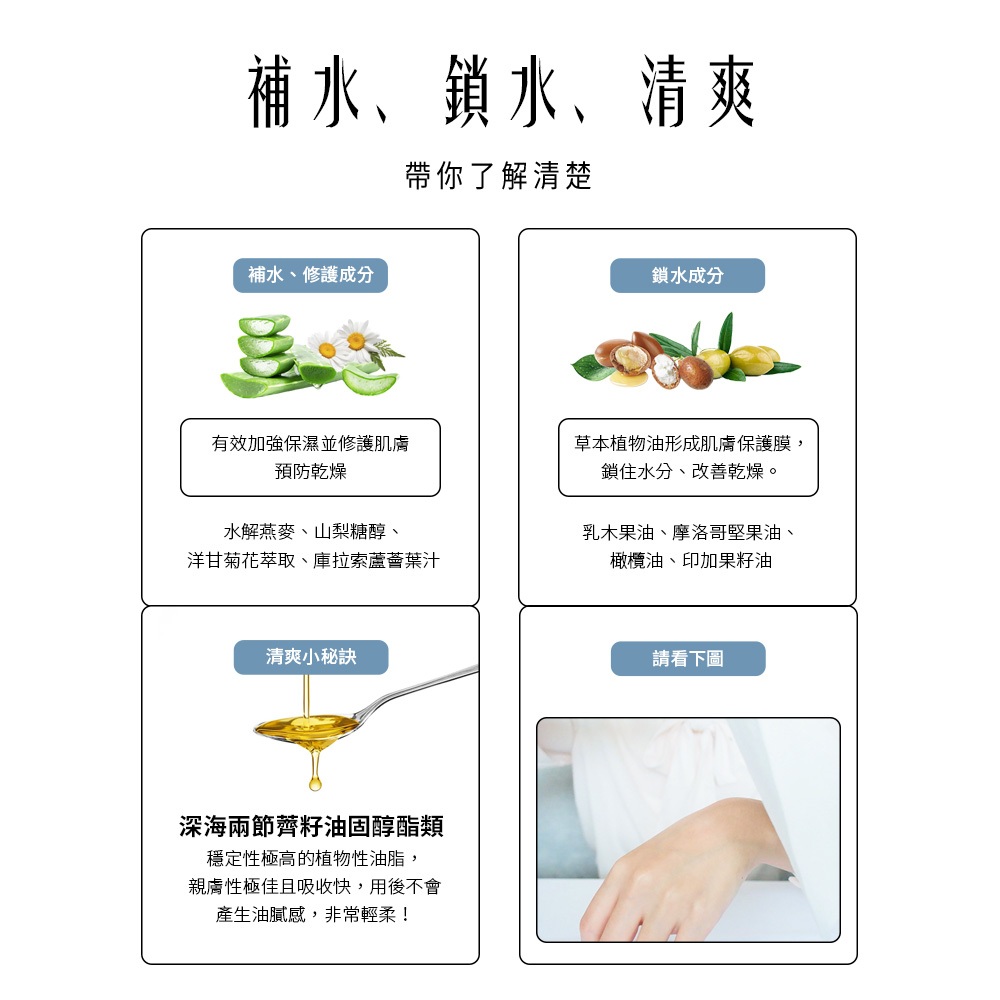 補水、鎖水、清爽

帶你了解清楚

補水、修護成分

有效加強保濕並修護肌膚
預防乾燥

水解燕麥、山梨糖醇、
洋甘菊花萃取、庫拉索蘆薈葉汁

鎖水成分

草本植物油形成肌膚保護膜，
鎖住水分、改善乾燥。

乳木果油、摩洛哥堅果油、
橄欖油、印加果籽油

清爽小秘訣

深海兩節薺籽油固醇酯類
穩定性極高的植物性油脂，
親膚性極佳且吸收快，用後不會
產生油膩感，非常輕柔！

請看下圖