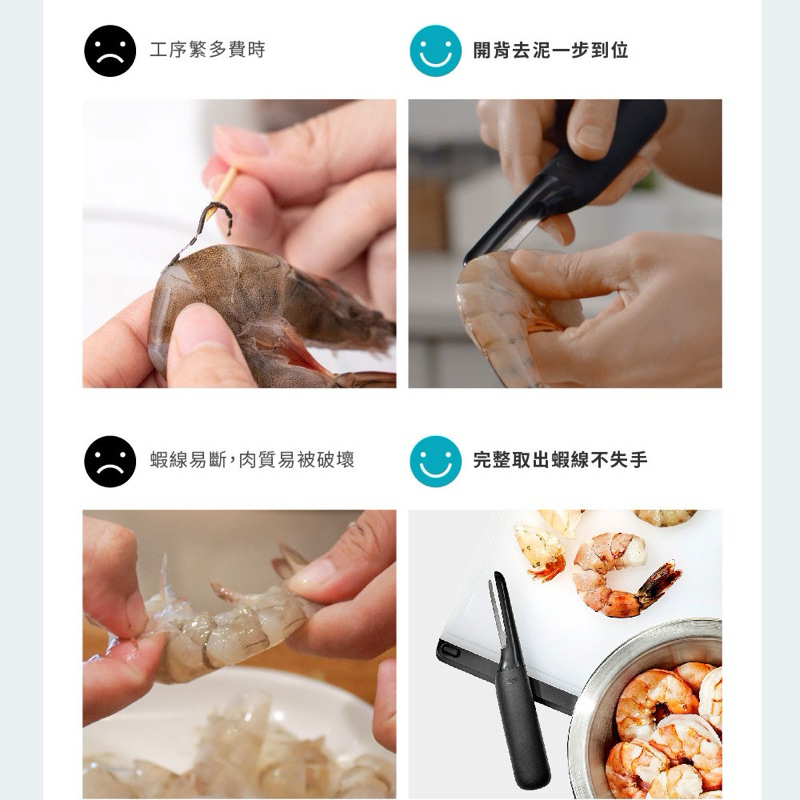 工序繁多費時

開背去泥一步到位

蝦線易斷，肉質易被破壞

完整取出蝦線不失手