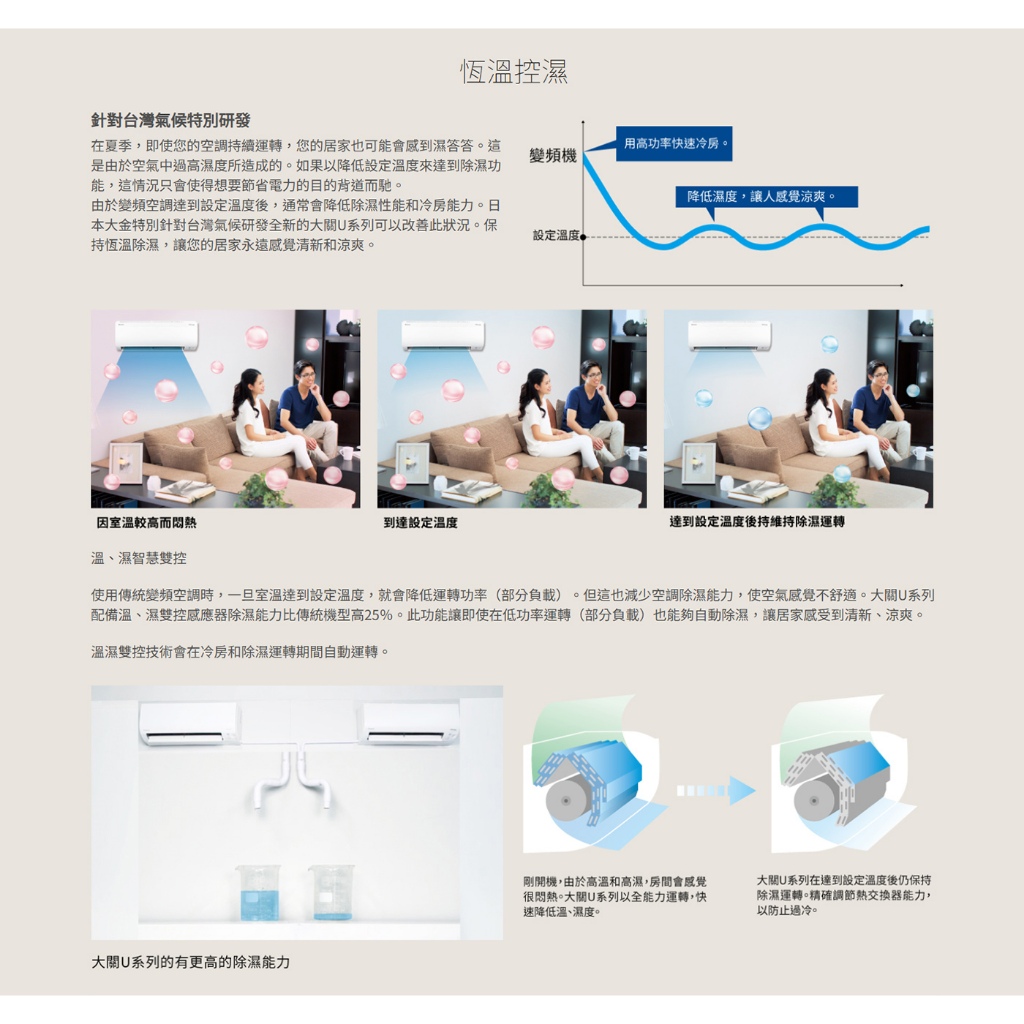 恆溫控濕

針對台灣氣候特別研發

在夏季，即使您的空調持續運轉，您的居家也可能會感到濕答答。這是由於空氣中過高濕度所造成的。如果以降低設定溫度來達到除濕功能，這情況只會使得想要節省電力的目的背道而馳。
由於變頻空調達到設定溫度後，通常會降低除濕性能和冷房能力。日本大金特別針對台灣氣候研發全新的大關U系列可以改善此狀況。保持恆溫除濕，讓您的居家永遠感覺清新和涼爽。

變頻機
用高功率快速冷房。
降低濕度，讓人感覺涼爽。
設定溫度

因室溫較高而悶熱

到達設定溫度

達到設定溫度後持維持除濕運轉

溫、濕智慧雙控

使用傳統變頻空調時，一旦室溫達到設定溫度，就會降低運轉功率（部分負載）。但這也減少空調除濕能力，使空氣感覺不舒適。大關U系列配備溫、濕雙控感應器除濕能力比傳統機型高25%。此功能讓即使在低功率運轉（部分負載）也能夠自動除濕，讓居家感受到清新、涼爽。

溫濕雙控技術會在冷房和除濕運轉期間自動運轉。

剛開機，由於高溫和高濕，房間會感覺很悶熱。大關U系列以全能力運轉，快速降低溫、濕度。

大關U系列在達到設定溫度後仍保持除濕運轉。精確調節熱交換器能力，以防止過冷。

大關U系列的有更高的除濕能力