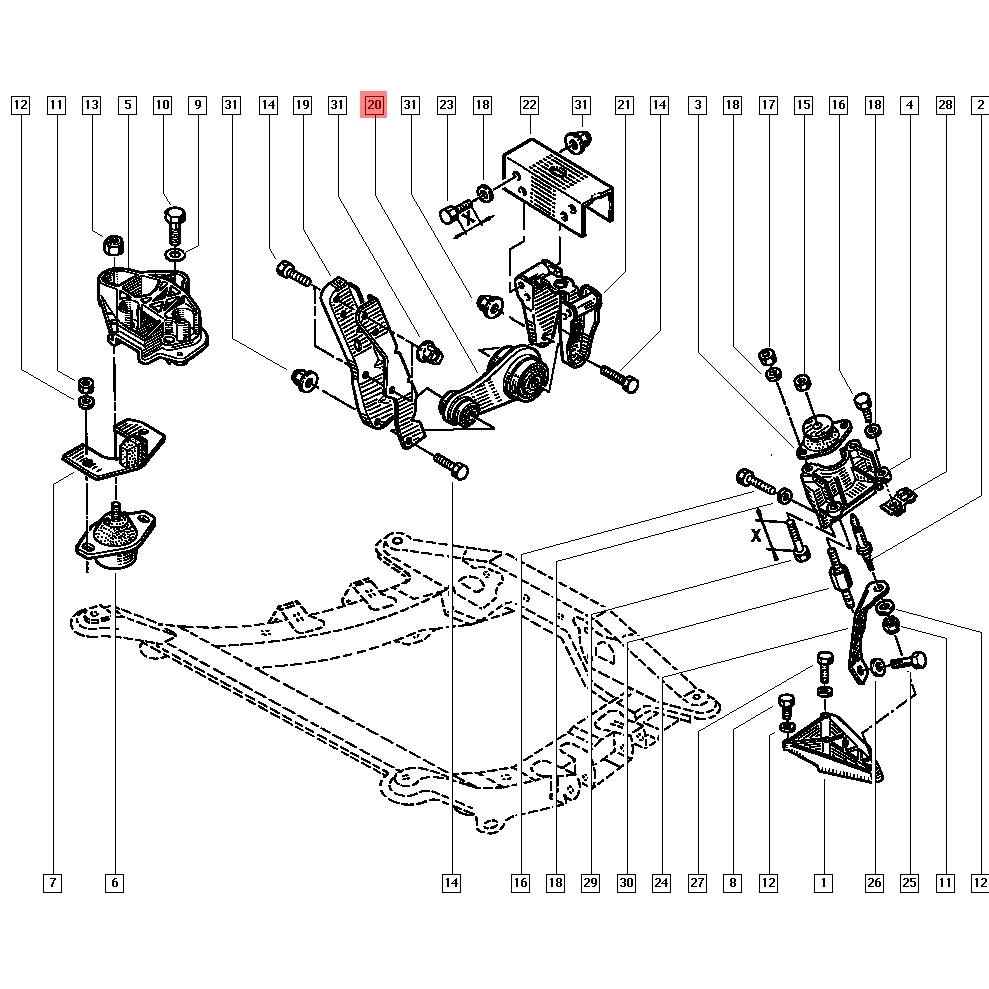 12 11 13 5 10 9 31 14 19 31 20 31 23 18 22 31 21 14 3 18 17 15 16 18 4 28 2

X

X

7 6 14 16 18 29 30 24 27 8 12 1 26 25 11 12