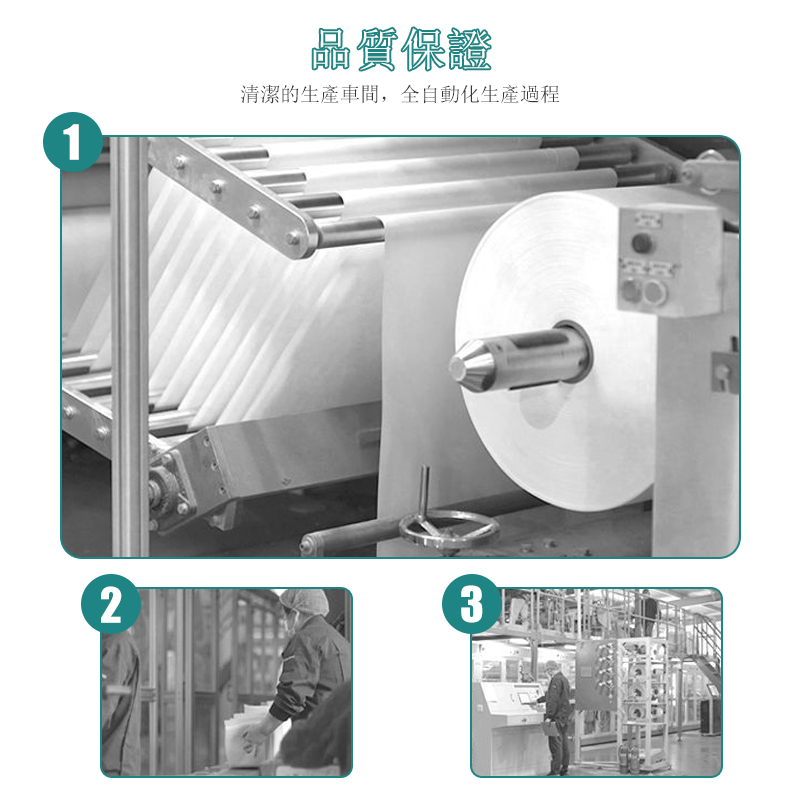 品質保證

清潔的生產車間，全自動化生產過程

1

2

3