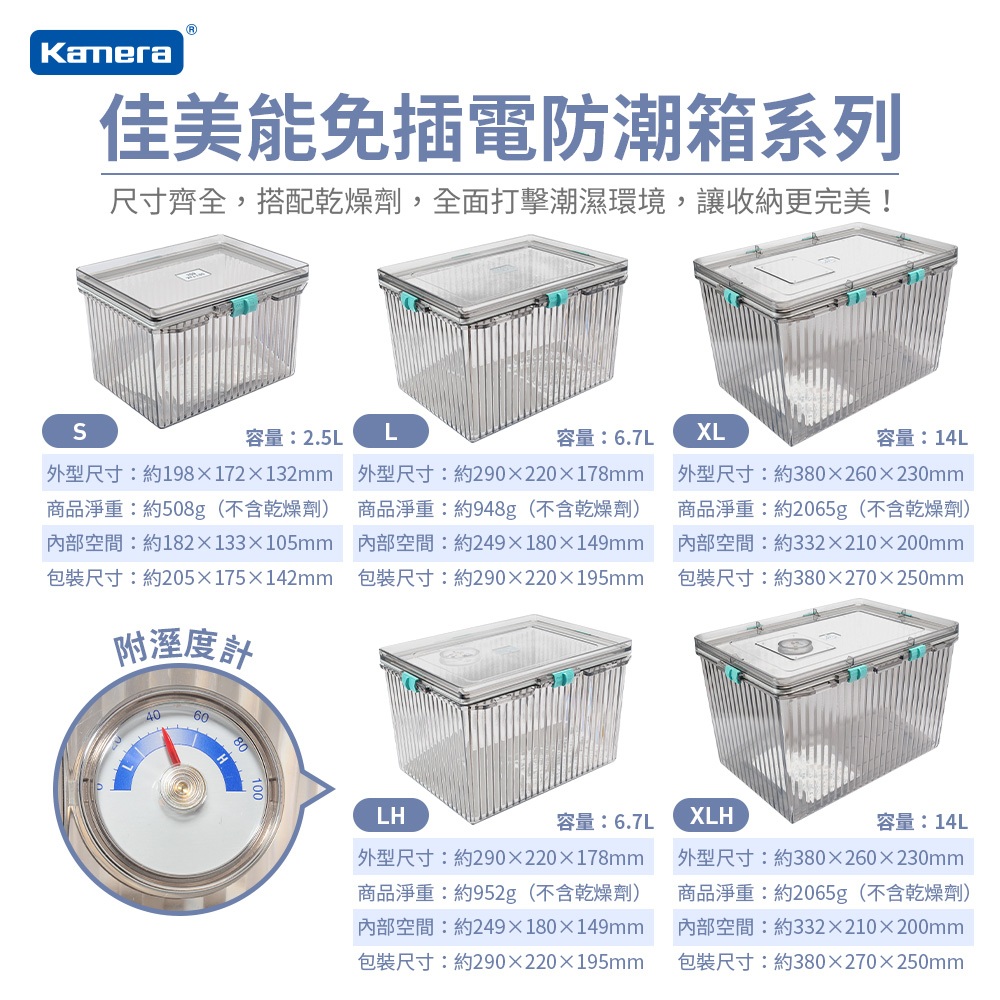 Kamera®

佳美能免插電防潮箱系列

尺寸齊全，搭配乾燥劑，全面打擊潮濕環境，讓收納更完美！

S 容量：2.5L
外型尺寸：約198×172×132mm
商品淨重：約508g（不含乾燥劑）
內部空間：約182×133×105mm
包裝尺寸：約205×175×142mm

L 容量：6.7L
外型尺寸：約290×220×178mm
商品淨重：約948g（不含乾燥劑）
內部空間：約249×180×149mm
包裝尺寸：約290×220×195mm

XL 容量：14L
外型尺寸：約380×260×230mm
商品淨重：約2065g（不含乾燥劑）
內部空間：約332×210×200mm
包裝尺寸：約380×270×250mm

附溼度計

0 20 40 60 80 100 L H

LH 容量：6.7L
外型尺寸：約290×220×178mm
商品淨重：約952g（不含乾燥劑）
內部空間：約249×180×149mm
包裝尺寸：約290×220×195mm

XLH 容量：14L
外型尺寸：約380×260×230mm
商品淨重：約2065g（不含乾燥劑）
內部空間：約332×210×200mm
包裝尺寸：約380×270×250mm