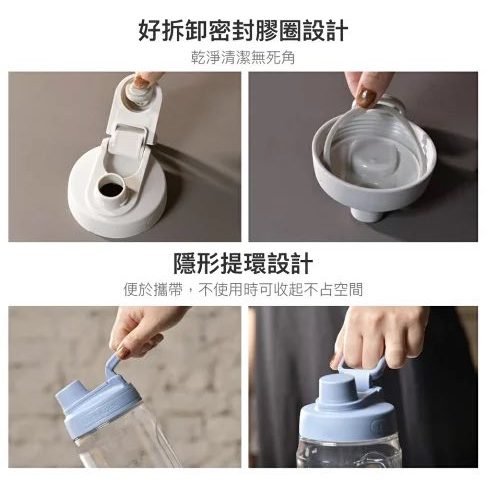 好拆卸密封膠圈設計
乾淨清潔無死角

隱形提環設計
便於攜帶，不使用時可收起不占空間