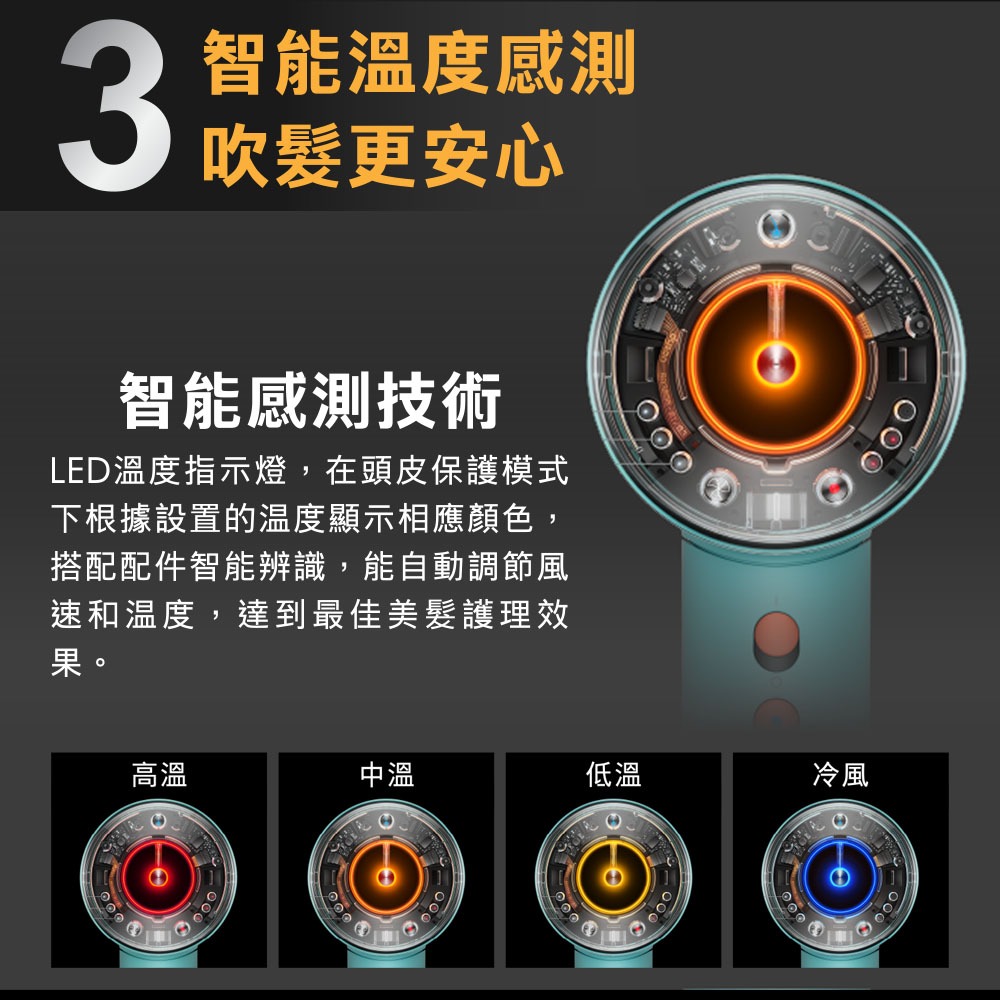 3 智能溫度感測
吹髮更安心

智能感測技術

LED溫度指示燈，在頭皮保護模式下根據設置的溫度顯示相應顏色，搭配配件智能辨識，能自動調節風速和溫度，達到最佳美髮護理效果。

高溫

中溫

低溫

冷風