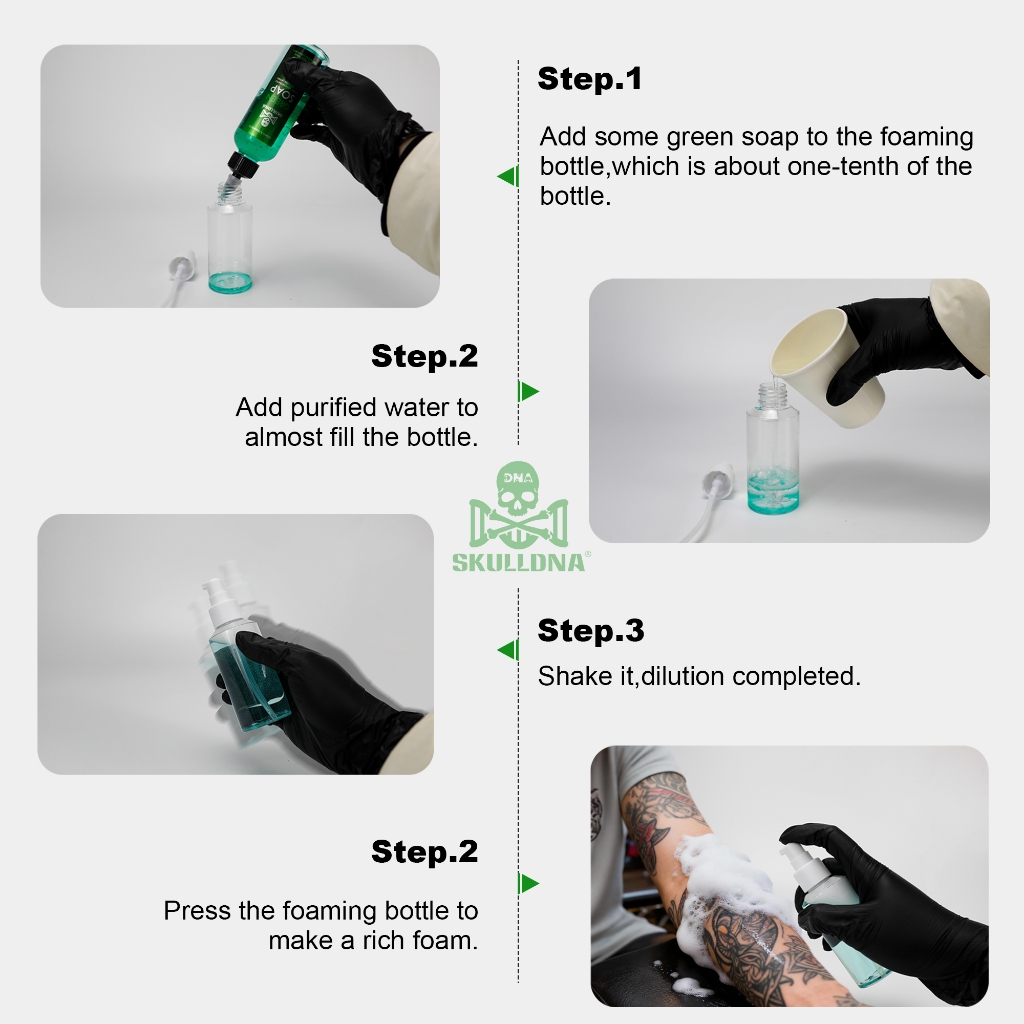 Step.1

Add some green soap to the foaming bottle,which is about one-tenth of the bottle.

Step.2

Add purified water to almost fill the bottle.

DNA
SKULLDNA®

Step.3

Shake it,dilution completed.

Step.2

Press the foaming bottle to make a rich foam.