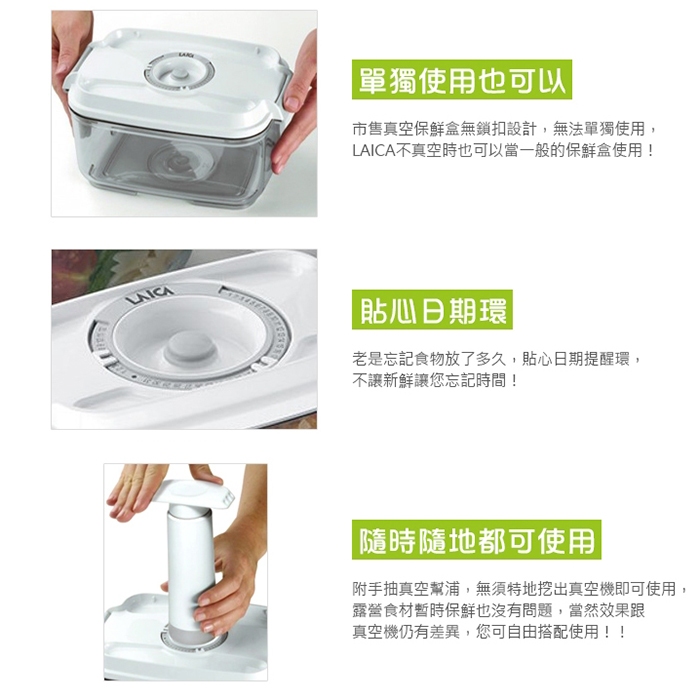 LAICA

單獨使用也可以

市售真空保鮮盒無鎖扣設計，無法單獨使用，LAICA不真空時也可以當一般的保鮮盒使用！

LAICA

貼心日期環

老是忘記食物放了多久，貼心日期提醒環，不讓新鮮讓您忘記時間！

隨時隨地都可使用

附手抽真空幫浦，無須特地挖出真空機即可使用，露營食材暫時保鮮也沒有問題，當然效果跟真空機仍有差異，您可自由搭配使用！！