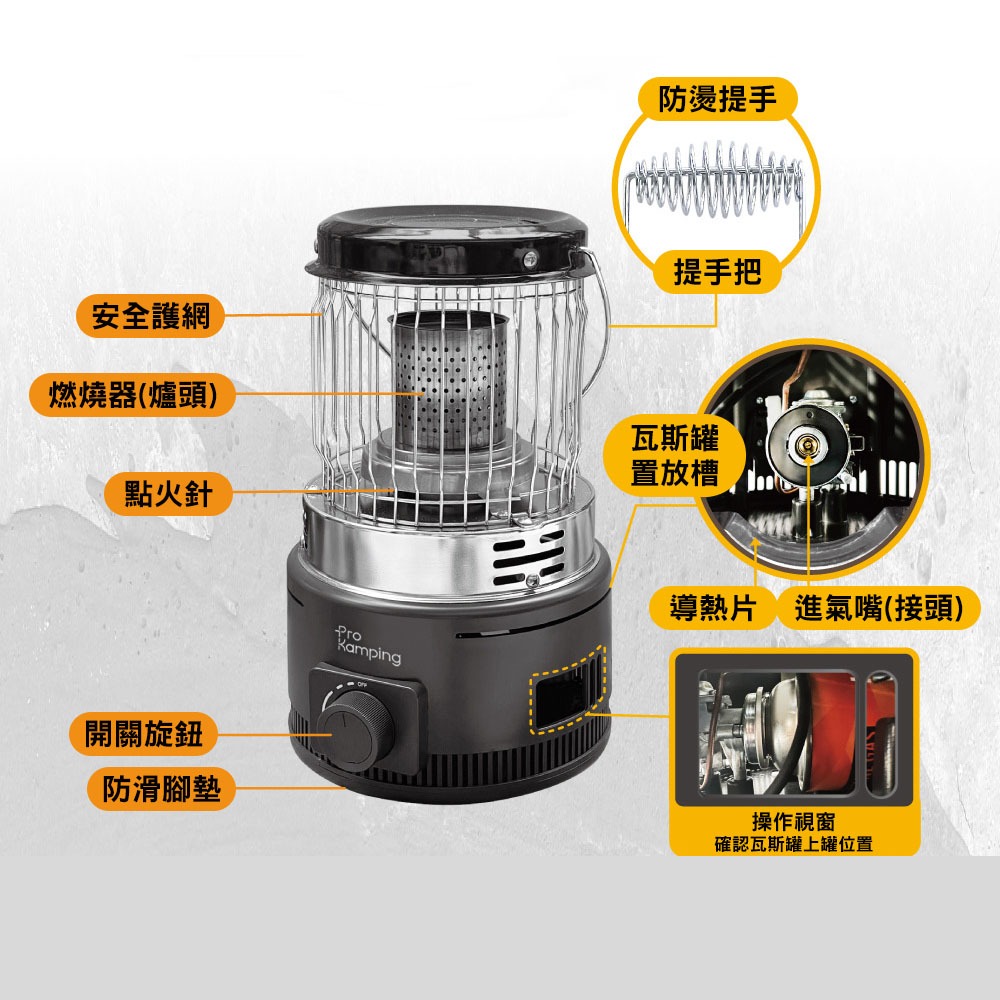 防燙提手

提手把

安全護網

燃燒器(爐頭)

點火針

瓦斯罐置放槽

導熱片

進氣嘴(接頭)

Pro Kamping

OFF

開關旋鈕

防滑腳墊

操作視窗
確認瓦斯罐上罐位置