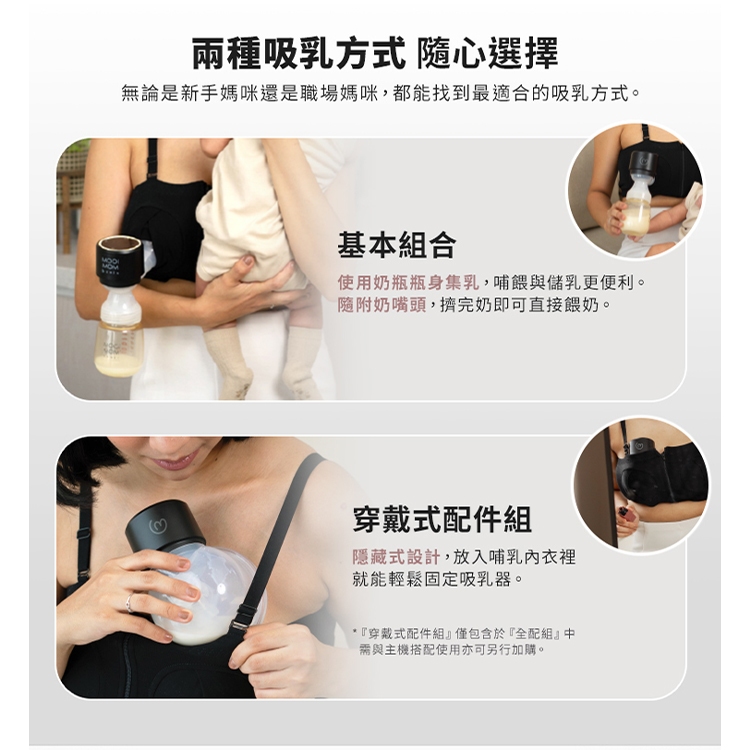 兩種吸乳方式 隨心選擇

無論是新手媽咪還是職場媽咪，都能找到最適合的吸乳方式。

MOOI MOM

基本組合

使用奶瓶瓶身集乳，哺餵與儲乳更便利。
隨附奶嘴頭，擠完奶即可直接餵奶。

穿戴式配件組

隱藏式設計，放入哺乳內衣裡
就能輕鬆固定吸乳器。

*『穿戴式配件組』僅包含於『全配組』中
需與主機搭配使用亦可另行加購。