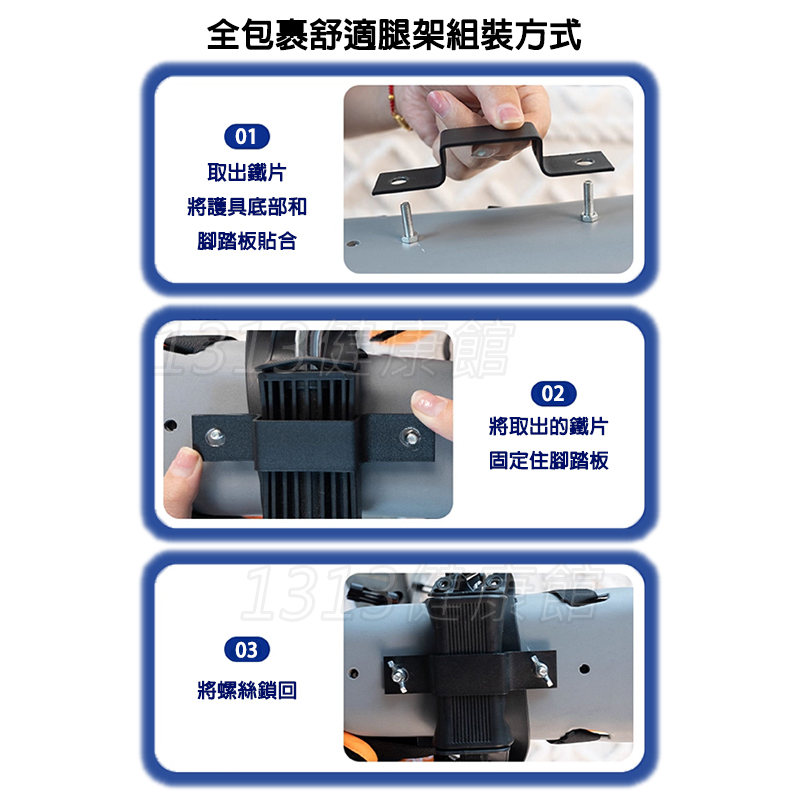 全包裹舒適腿架組裝方式

01
取出鐵片
將護具底部和
腳踏板貼合

1313健康館

02
將取出的鐵片
固定住腳踏板

1313健康館

03
將螺絲鎖回