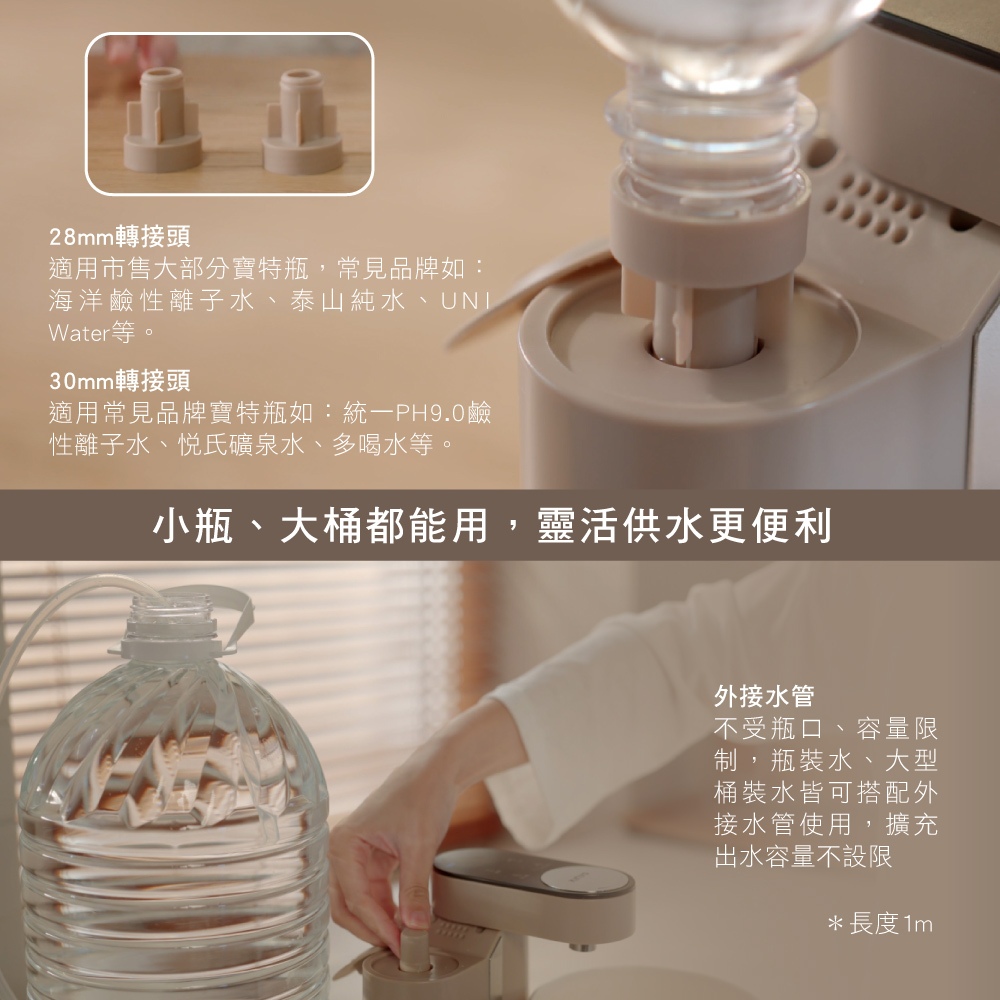 28mm轉接頭
適用市售大部分寶特瓶，常見品牌如：海洋鹼性離子水、泰山純水、UNI Water等。

30mm轉接頭
適用常見品牌寶特瓶如：統一PH9.0鹼性離子水、悅氏礦泉水、多喝水等。

小瓶、大桶都能用，靈活供水更便利

外接水管
不受瓶口、容量限制，瓶裝水、大型桶裝水皆可搭配外接水管使用，擴充出水容量不設限

＊長度1m