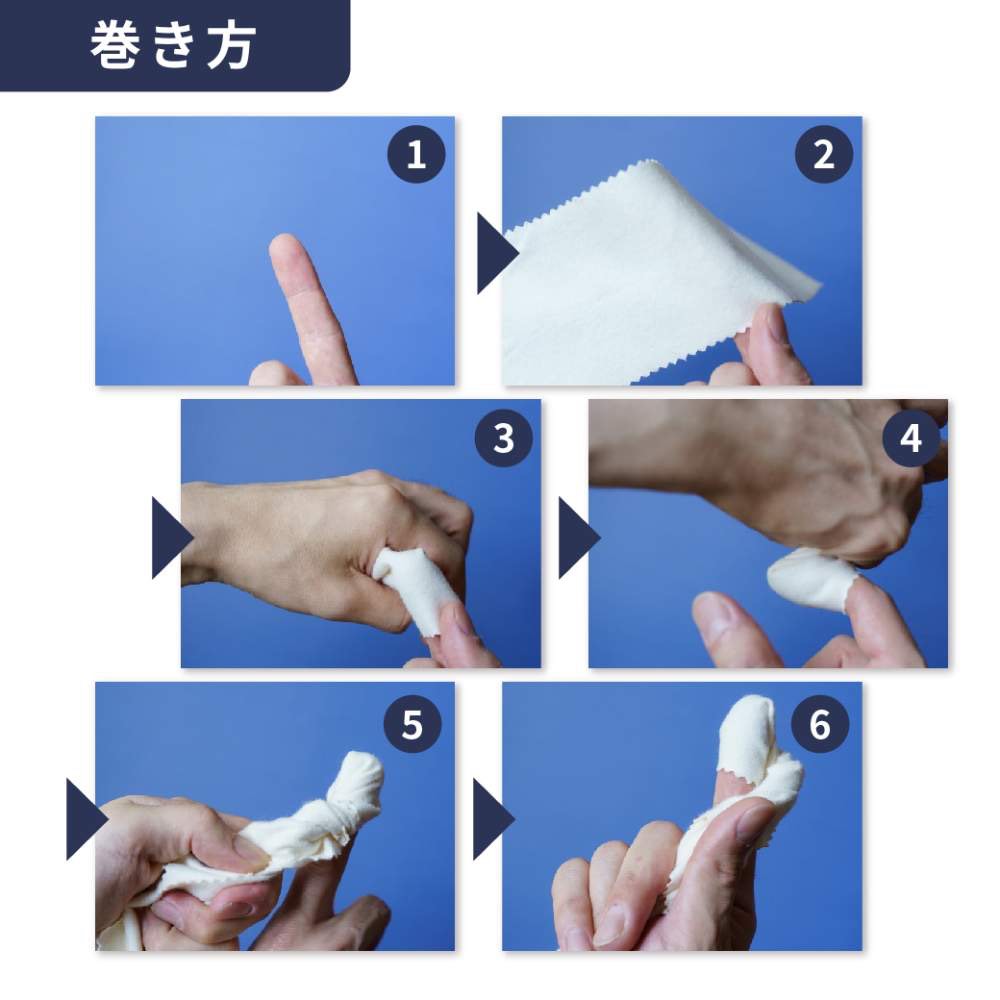 巻き方

1

2

3

4

5

6