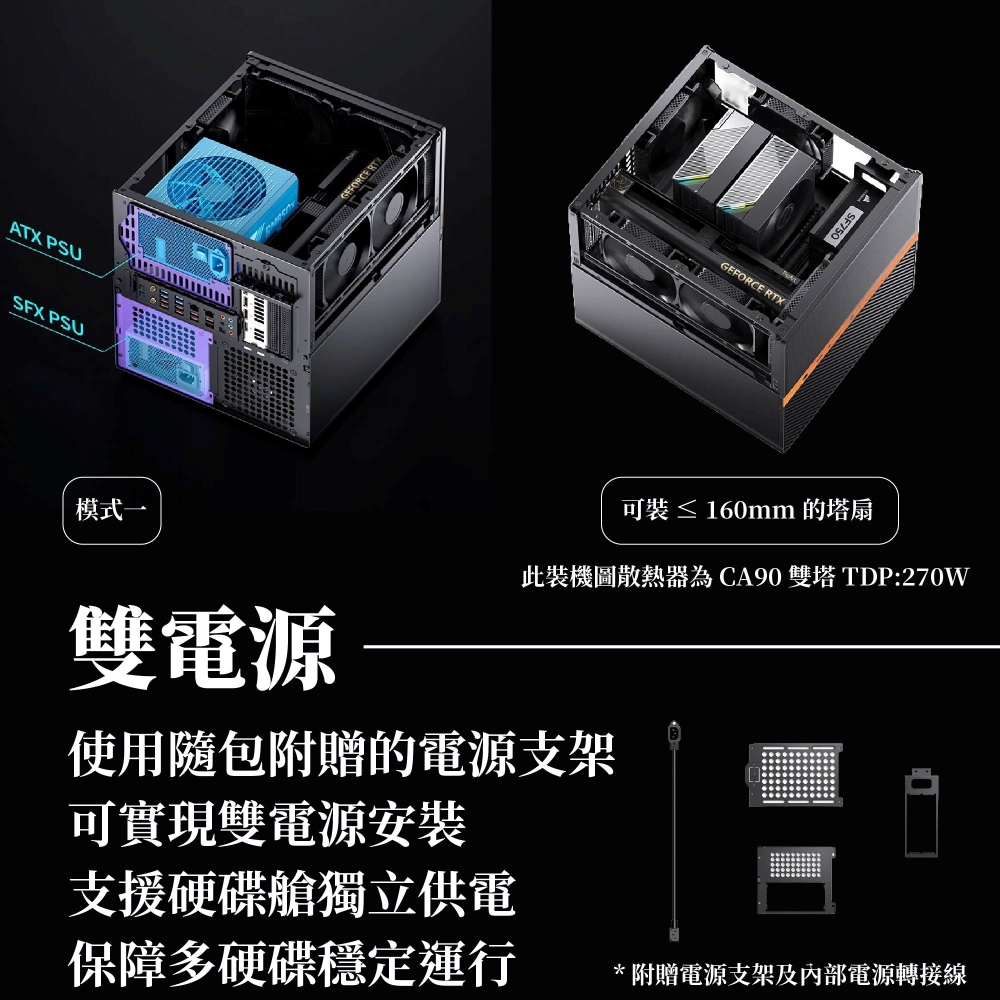 ATX PSU

SFX PSU

GEFORCE RTX

GEFORCE RTX

SF750

模式一

可裝 $\leq$ 160mm 的塔扇

此裝機圖散熱器為 CA90 雙塔 TDP:270W

雙電源

使用隨包附贈的電源支架
可實現雙電源安裝
支援硬碟艙獨立供電
保障多硬碟穩定運行

* 附贈電源支架及內部電源轉接線