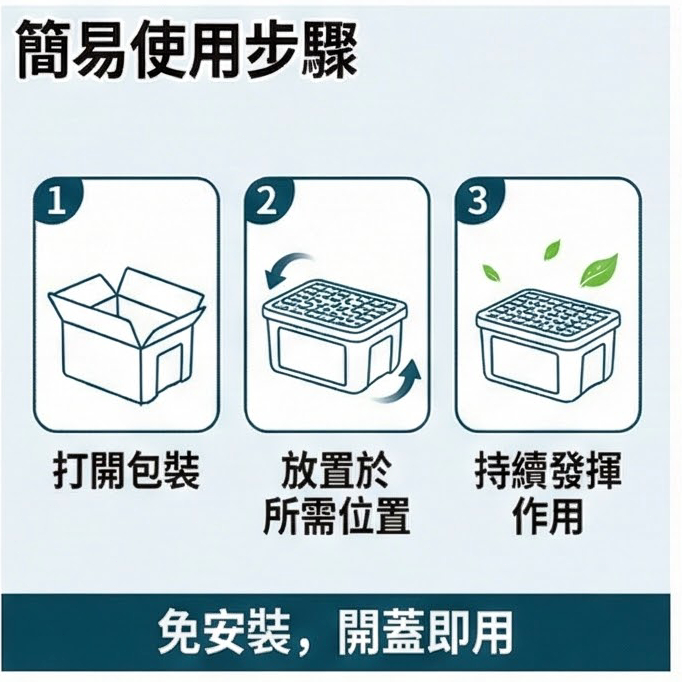 簡易使用步驟

1
打開包裝

2
放置於所需位置

3
持續發揮作用

免安裝，開蓋即用