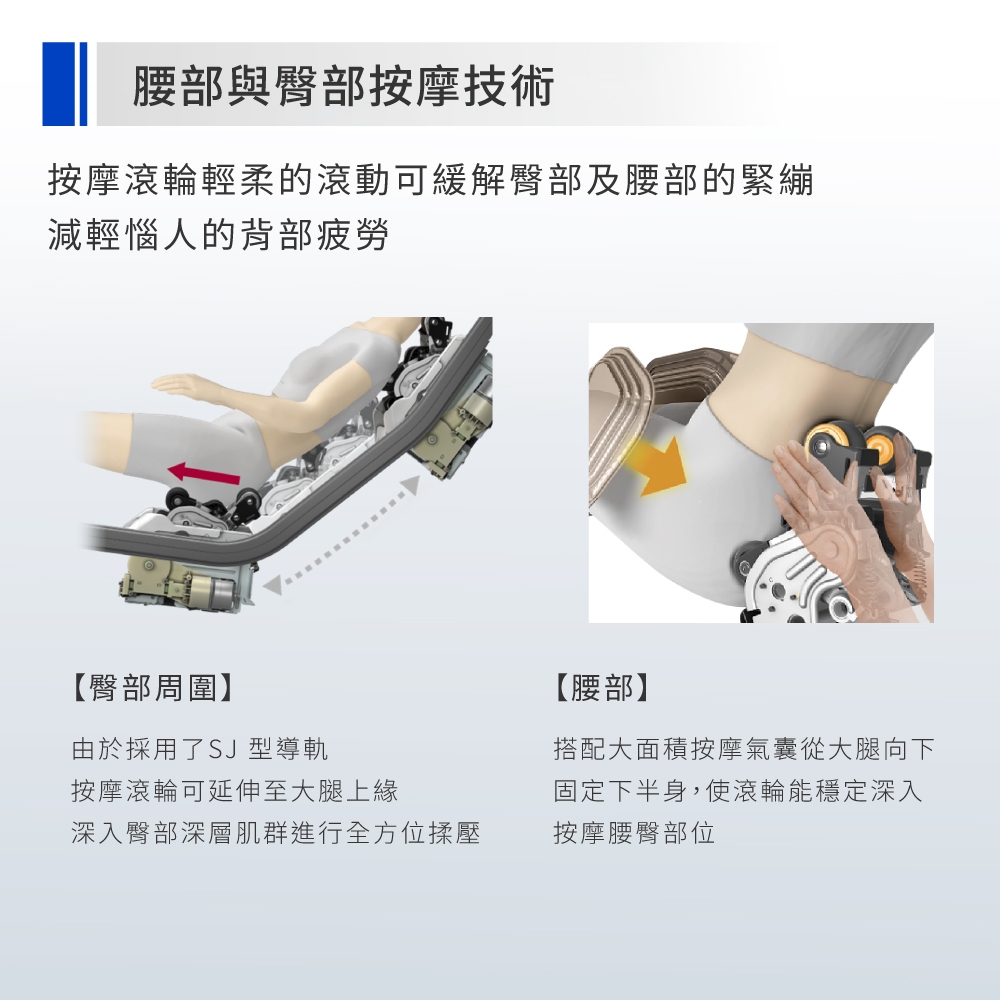 腰部與臀部按摩技術

按摩滾輪輕柔的滾動可緩解臀部及腰部的緊繃
減輕惱人的背部疲勞

【臀部周圍】

由於採用了SJ 型導軌
按摩滾輪可延伸至大腿上緣
深入臀部深層肌群進行全方位揉壓

【腰部】

搭配大面積按摩氣囊從大腿向下
固定下半身,使滾輪能穩定深入
按摩腰臀部位