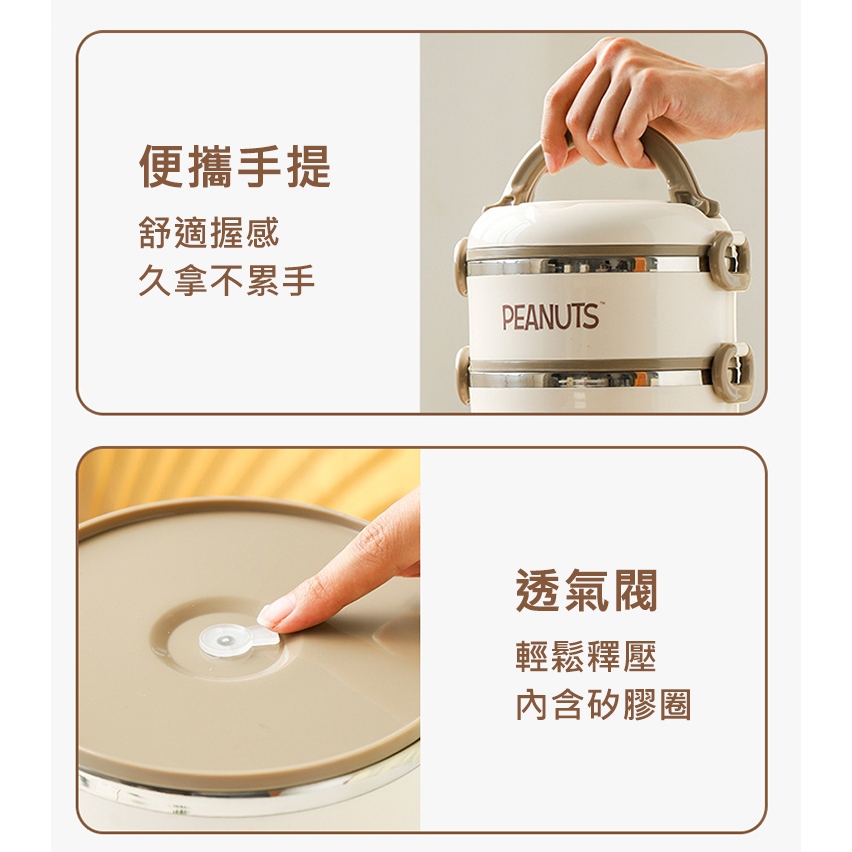 便攜手提

舒適握感
久拿不累手

PEANUTS™

透氣閥

輕鬆釋壓
內含矽膠圈