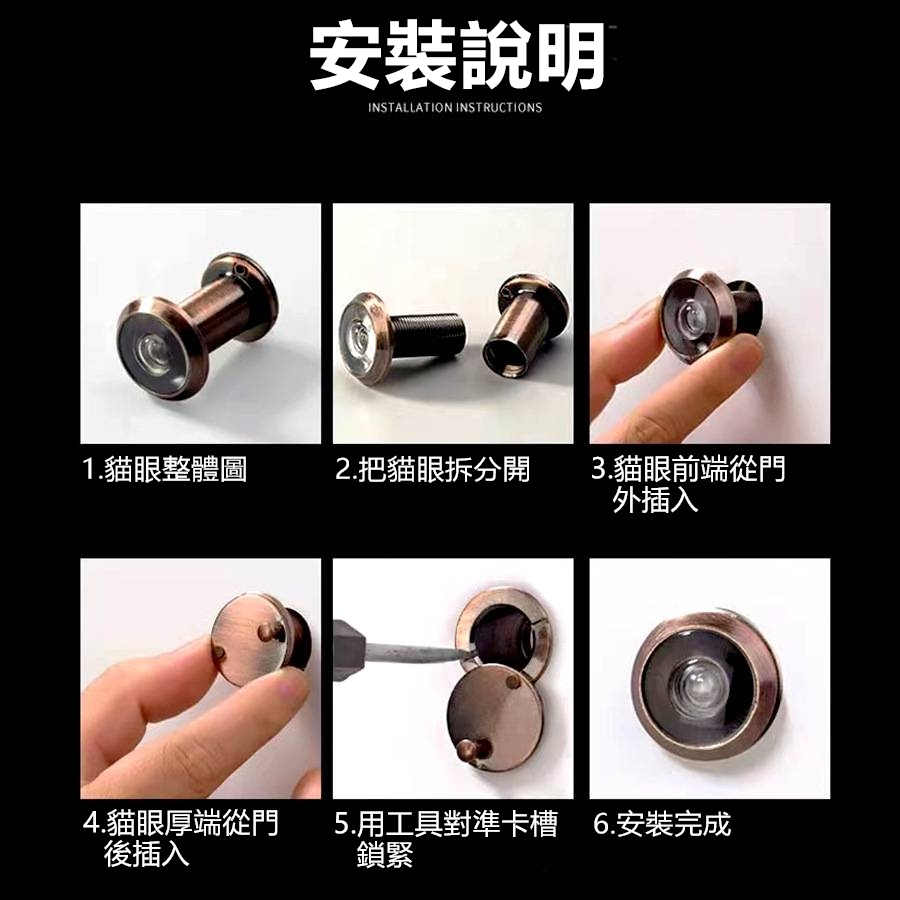 安裝說明

INSTALLATION INSTRUCTIONS

1.貓眼整體圖

2.把貓眼拆分開

3.貓眼前端從門外插入

4.貓眼厚端從門後插入

5.用工具對準卡槽鎖緊

6.安裝完成