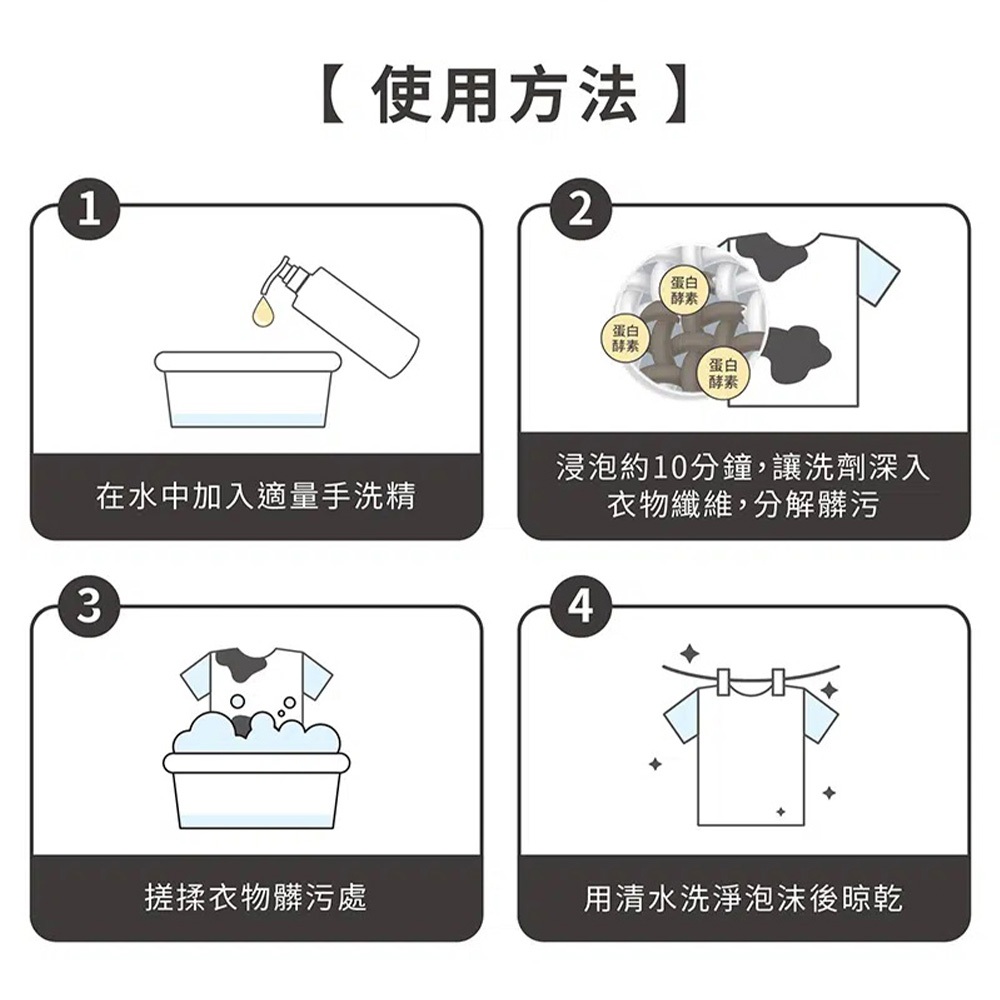 【 使用方法 】

1

在水中加入適量手洗精

2

蛋白酵素

蛋白酵素

蛋白酵素

浸泡約10分鐘，讓洗劑深入衣物纖維，分解髒污

3

搓揉衣物髒污處

4

用清水洗淨泡沫後晾乾