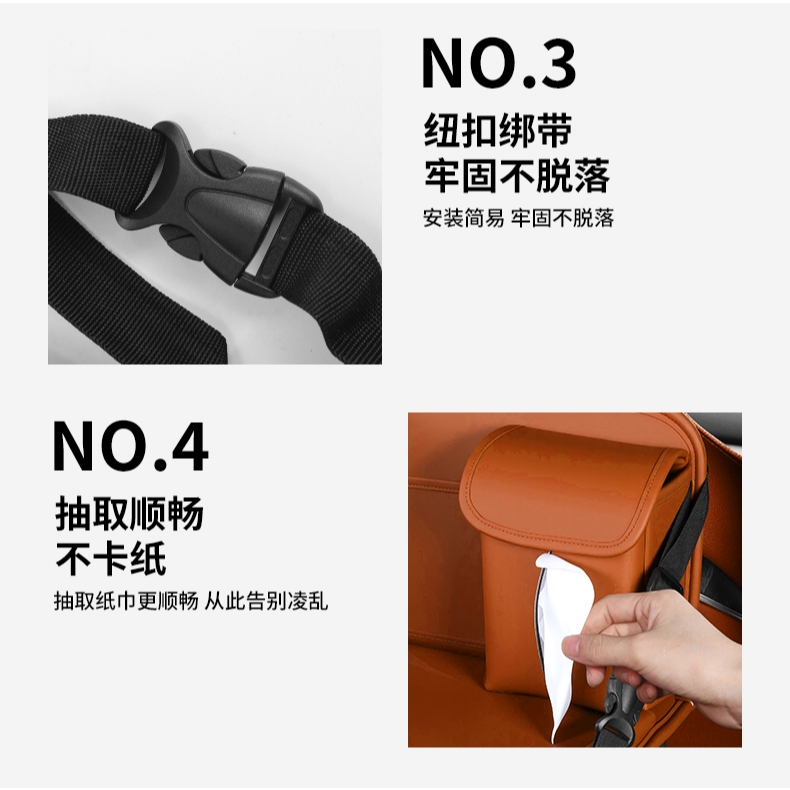 NO.3

纽扣绑带
牢固不脱落

安装简易 牢固不脱落

NO.4

抽取顺畅
不卡纸

抽取纸巾更顺畅 从此告别凌乱