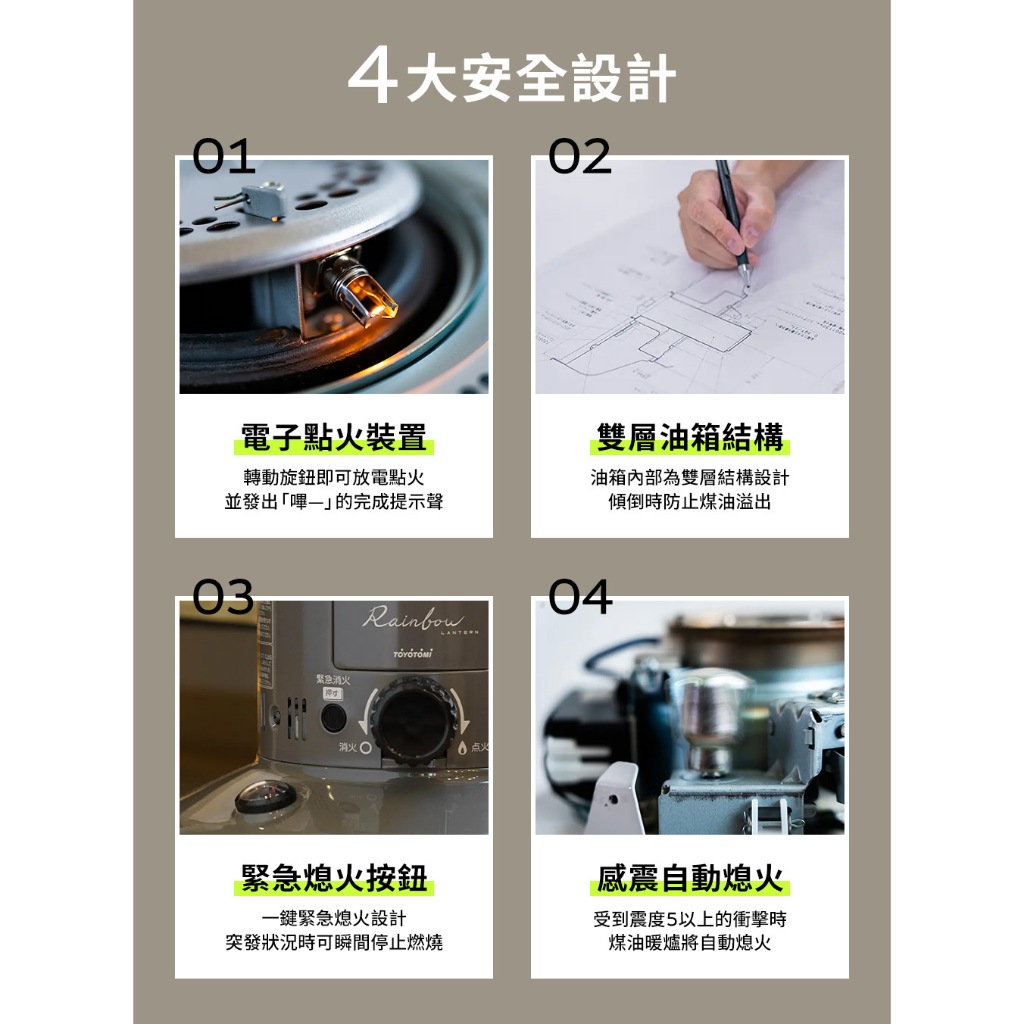 4大安全設計

01

電子點火裝置

轉動旋鈕即可放電點火
並發出「嗶—」的完成提示聲

02

雙層油箱結構

油箱內部為雙層結構設計
傾倒時防止煤油溢出

03

Rainbow
LANTERN
TOYOTOMI
緊急消火
押す
消火
点火

緊急熄火按鈕

一鍵緊急熄火設計
突發狀況時可瞬間停止燃燒

04

感震自動熄火

受到震度5以上的衝擊時
煤油暖爐將自動熄火