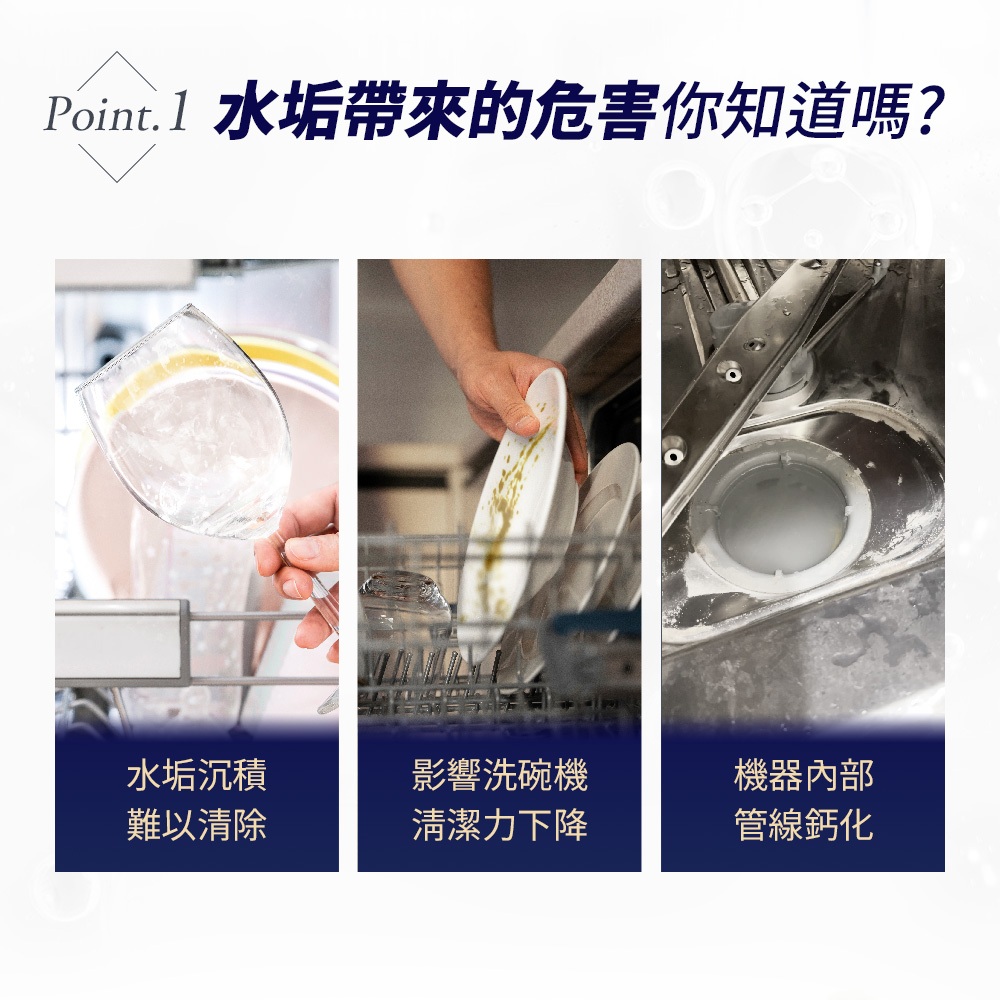 Point.1 水垢帶來的危害你知道嗎?

水垢沉積
難以清除

影響洗碗機
清潔力下降

機器內部
管線鈣化