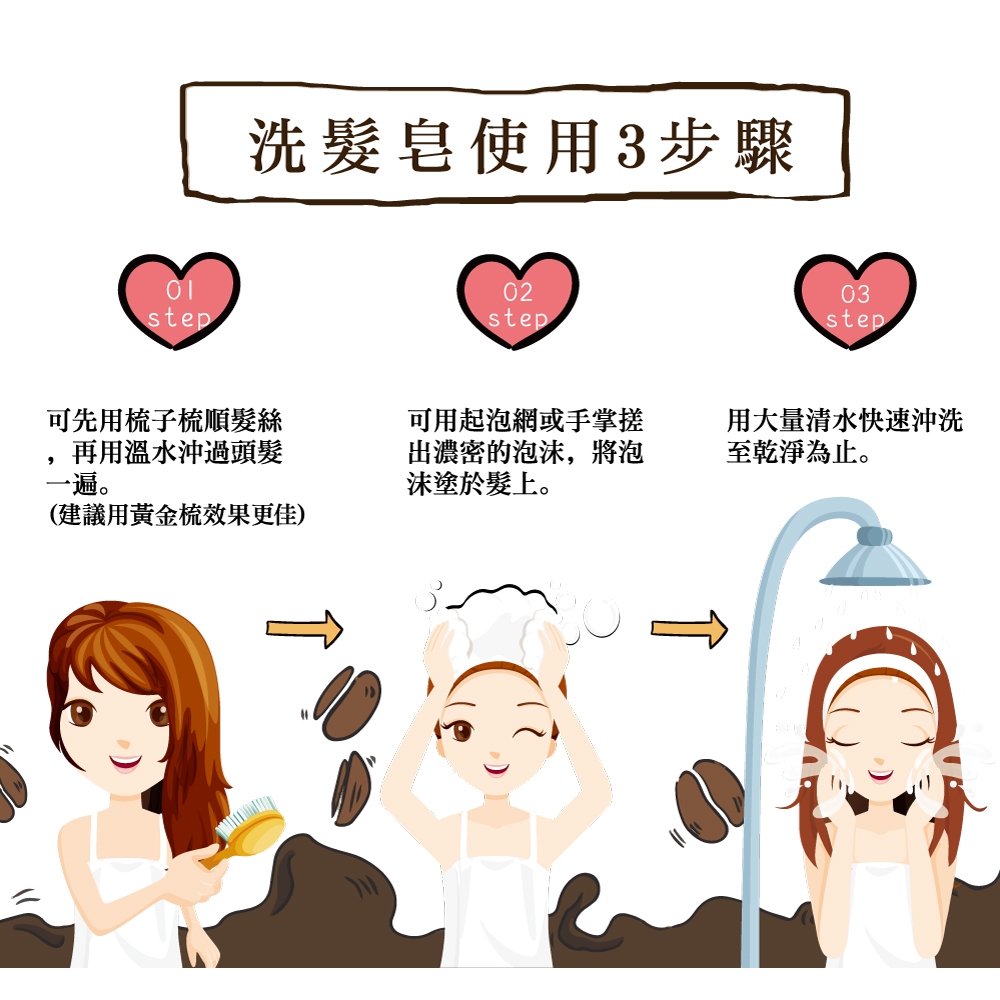 洗髮皂使用3步驟

01
step

可先用梳子梳順髮絲，再用溫水沖過頭髮一遍。
(建議用黃金梳效果更佳)

02
step

可用起泡網或手掌搓出濃密的泡沫，將泡沫塗於髮上。

03
step

用大量清水快速沖洗至乾淨為止。