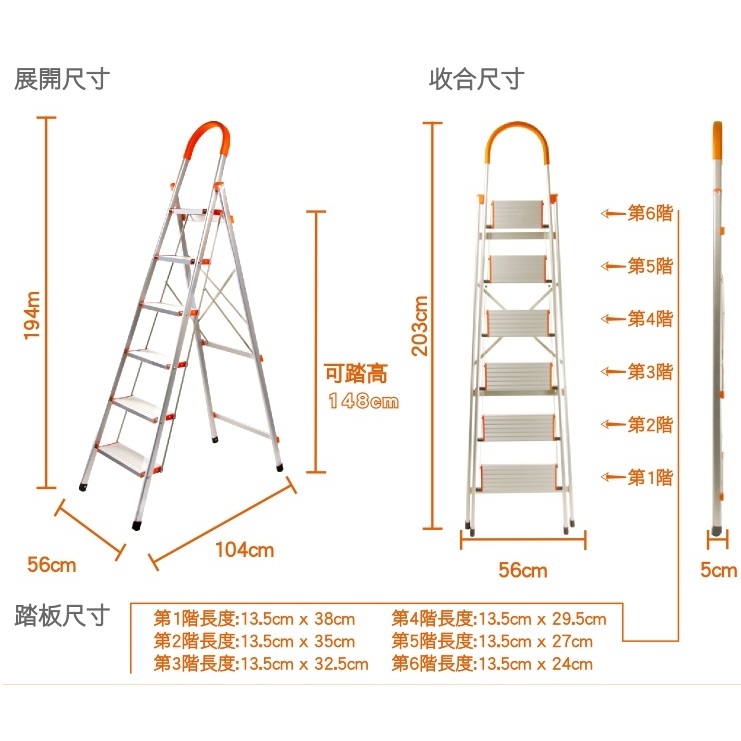 展開尺寸

194m

可踏高
148cm

56cm

104cm

收合尺寸

203cm

第6階
第5階
第4階
第3階
第2階
第1階

56cm

5cm

踏板尺寸

第1階長度:13.5cm x 38cm
第2階長度:13.5cm x 35cm
第3階長度:13.5cm x 32.5cm
第4階長度:13.5cm x 29.5cm
第5階長度:13.5cm x 27cm
第6階長度:13.5cm x 24cm