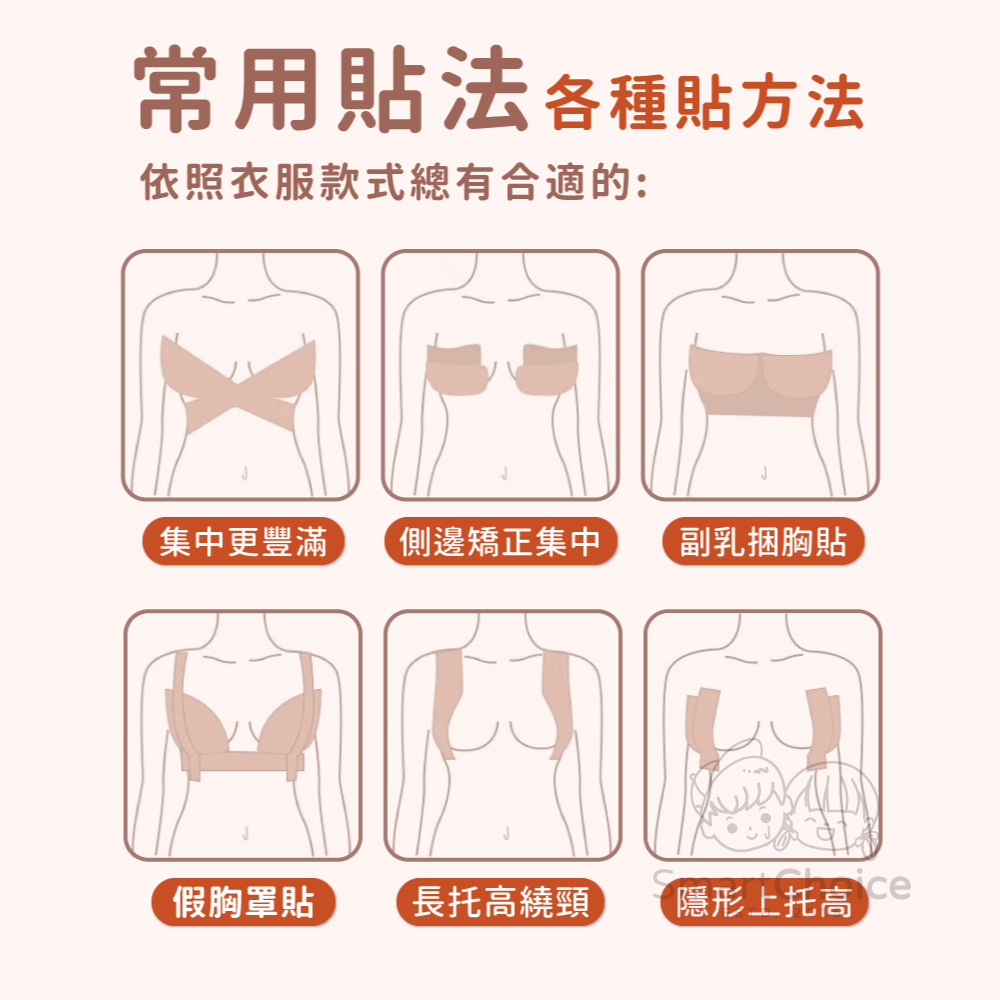 常用貼法 各種貼方法

依照衣服款式總有合適的:

集中更豐滿

側邊矯正集中

副乳捆胸貼

假胸罩貼

長托高繞頸

隱形上托高

SmartChoice