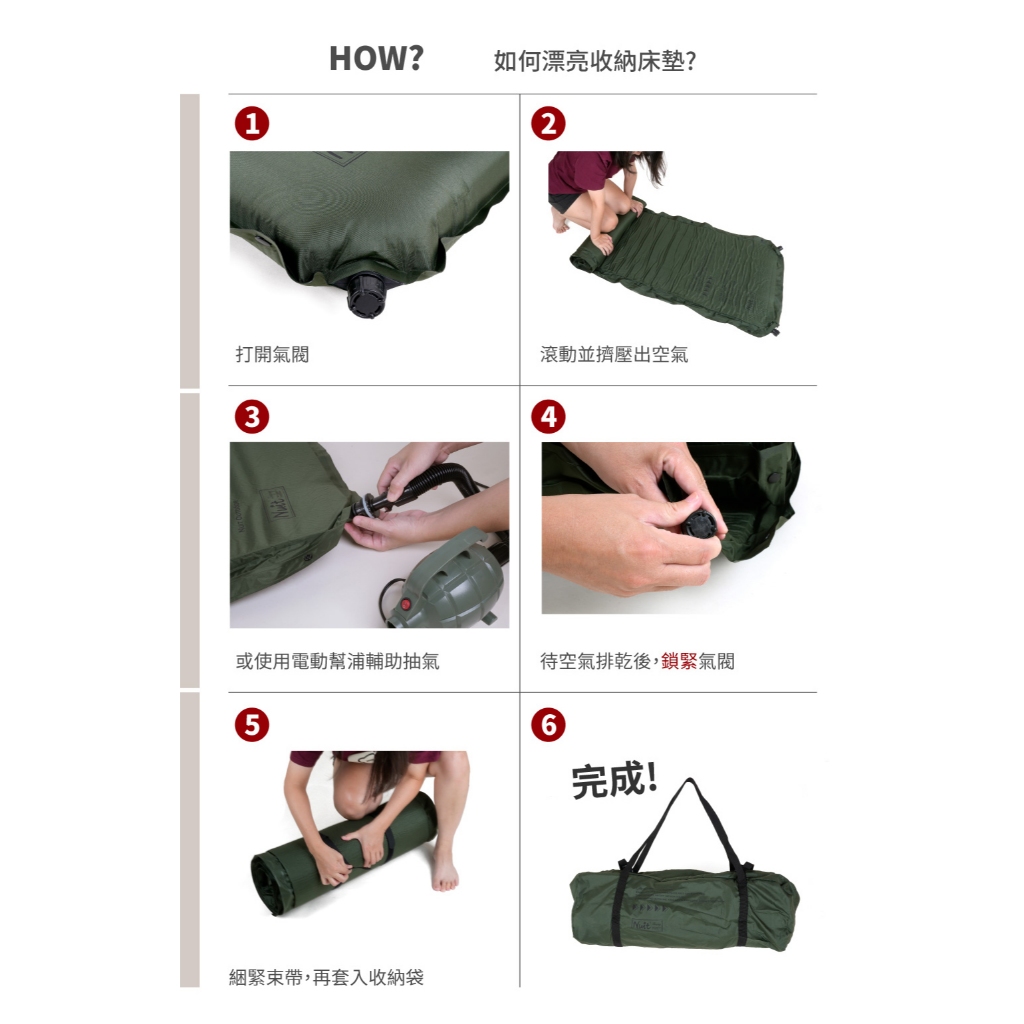 HOW? 如何漂亮收納床墊?

1

打開氣閥

2

滾動並擠壓出空氣

3

或使用電動幫浦輔助抽氣

4

待空氣排乾後，鎖緊氣閥

5

綑緊束帶，再套入收納袋

6

完成!