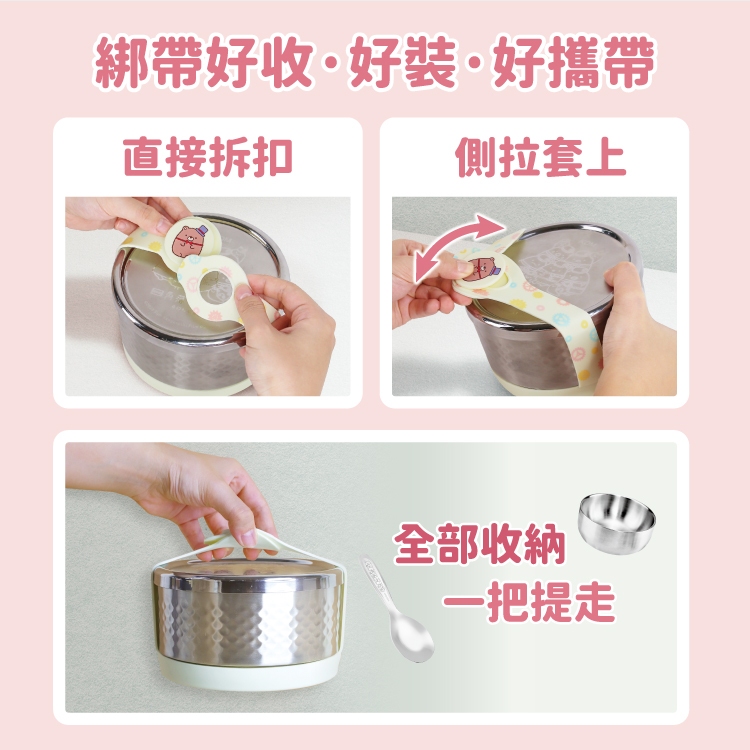 綁帶好收·好裝·好攜帶

直接拆扣

側拉套上

全部收納
一把提走