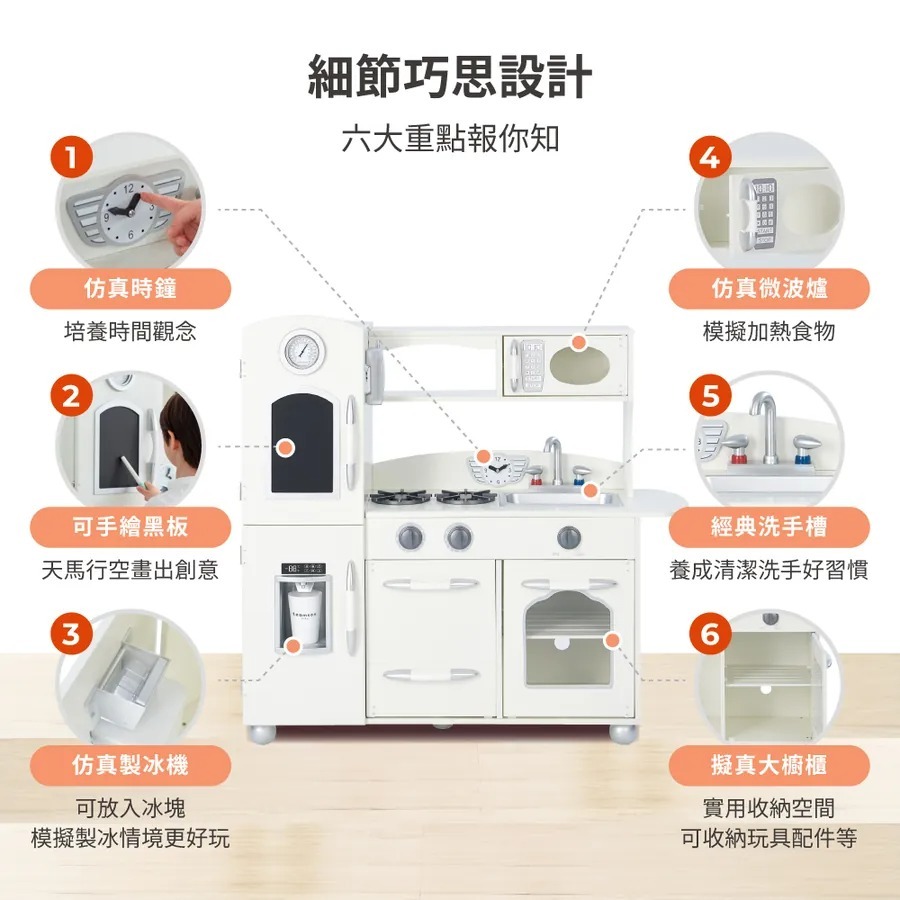 細節巧思設計

六大重點報你知

1

仿真時鐘

培養時間觀念

2

可手繪黑板

天馬行空畫出創意

3

仿真製冰機

可放入冰塊
模擬製冰情境更好玩

4

仿真微波爐

模擬加熱食物

5

經典洗手槽

養成清潔洗手好習慣

6

擬真大櫥櫃

實用收納空間
可收納玩具配件等