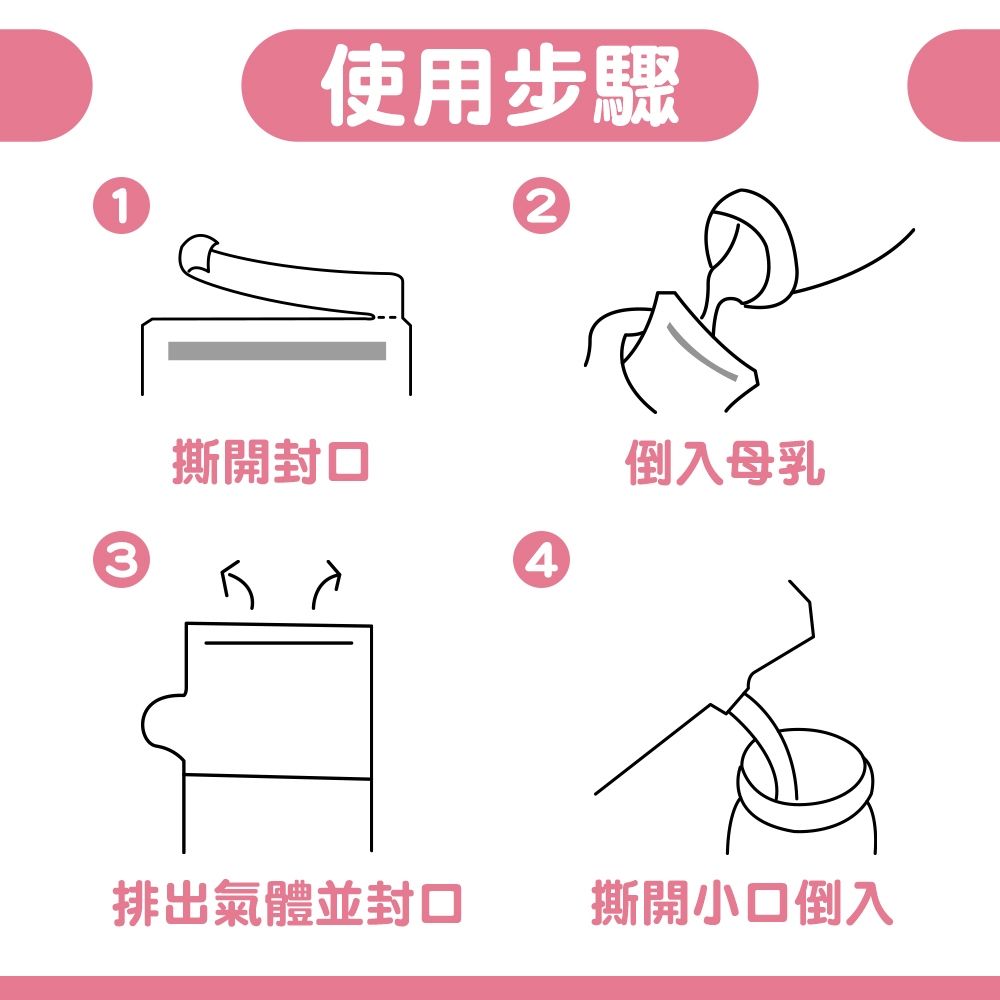 使用步驟

1
撕開封口

2
倒入母乳

3
排出氣體並封口

4
撕開小口倒入