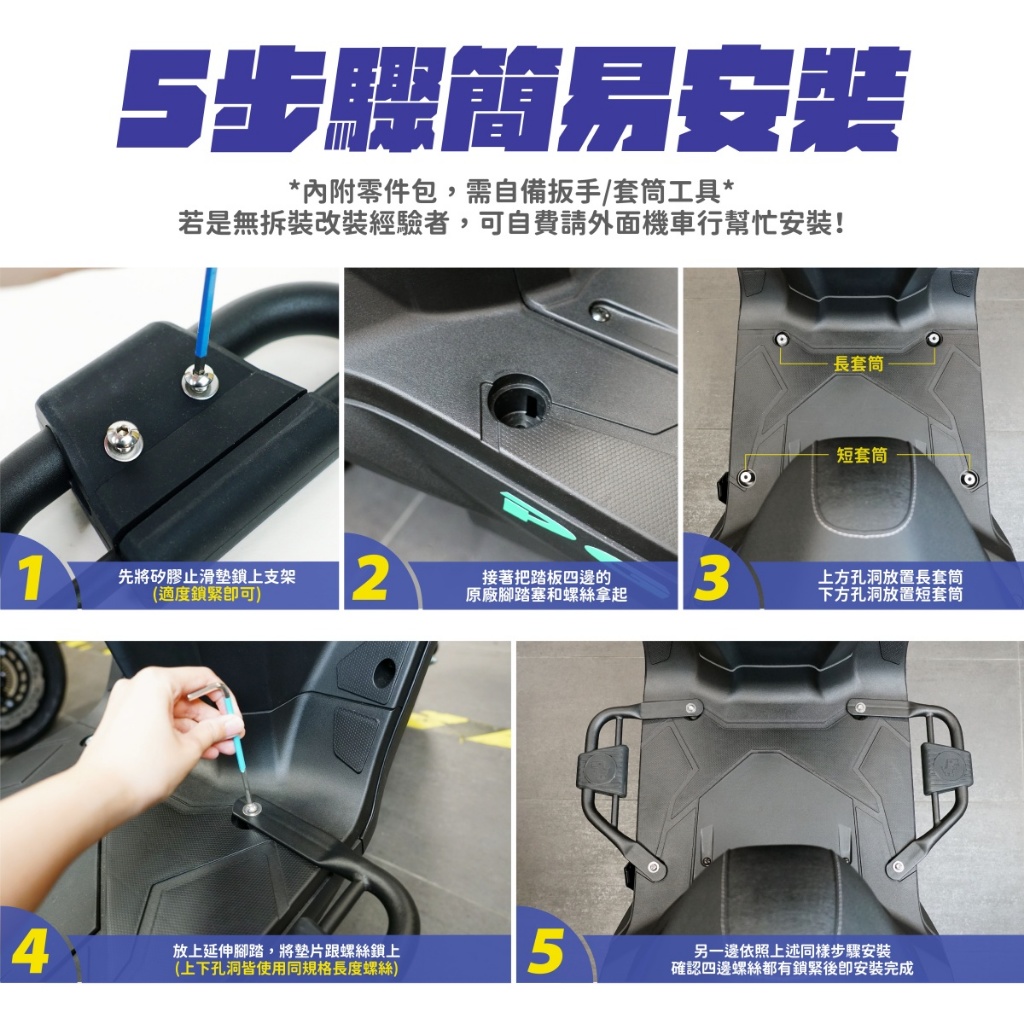 5步驟簡易安裝

*內附零件包，需自備扳手/套筒工具*
若是無拆裝改裝經驗者，可自費請外面機車行幫忙安裝!

1
先將矽膠止滑墊鎖上支架
(適度鎖緊即可)

2
接著把踏板四邊的
原廠腳踏塞和螺絲拿起

長套筒
短套筒

3
上方孔洞放置長套筒
下方孔洞放置短套筒

4
放上延伸腳踏，將墊片跟螺絲鎖上
(上下孔洞皆使用同規格長度螺絲)

5
另一邊依照上述同樣步驟安裝
確認四邊螺絲都有鎖緊後即安裝完成