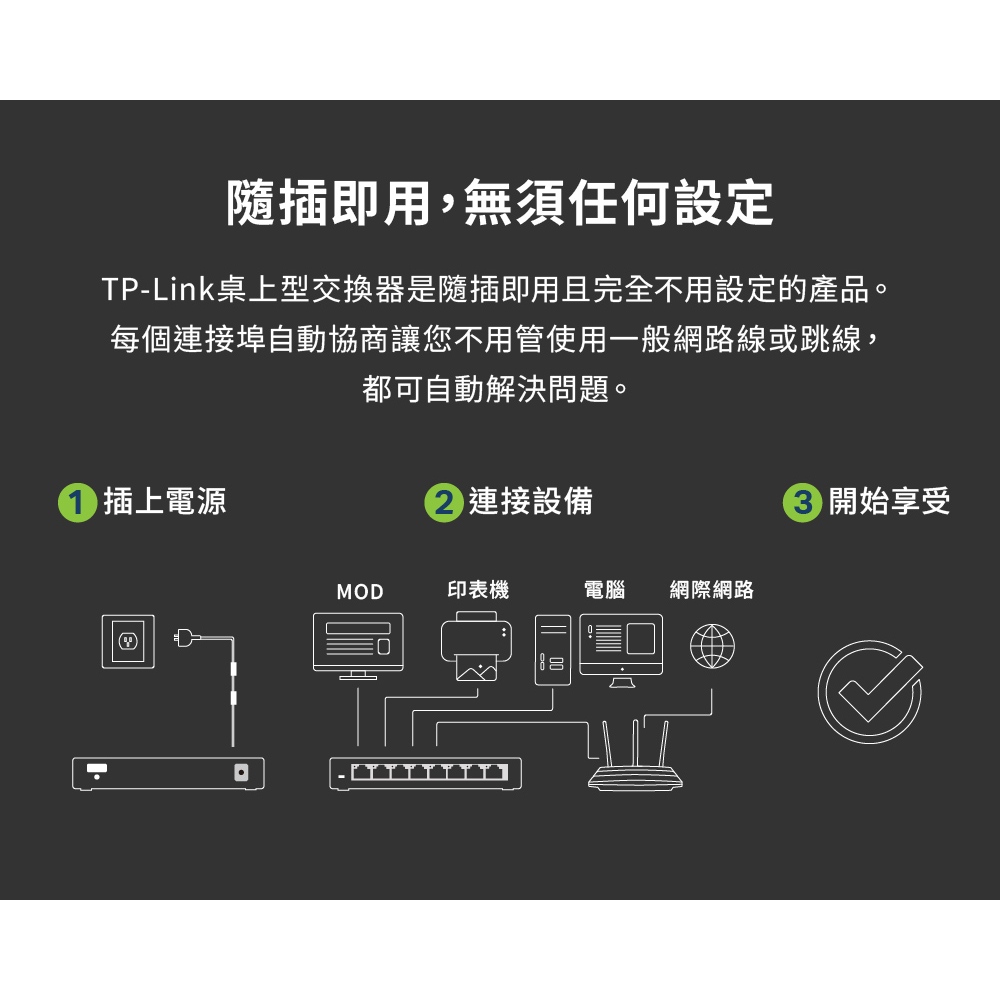 隨插即用，無須任何設定

TP-Link桌上型交換器是隨插即用且完全不用設定的產品。每個連接埠自動協商讓您不用管使用一般網路線或跳線，都可自動解決問題。

1 插上電源

2 連接設備

3 開始享受

MOD

印表機

電腦

網際網路