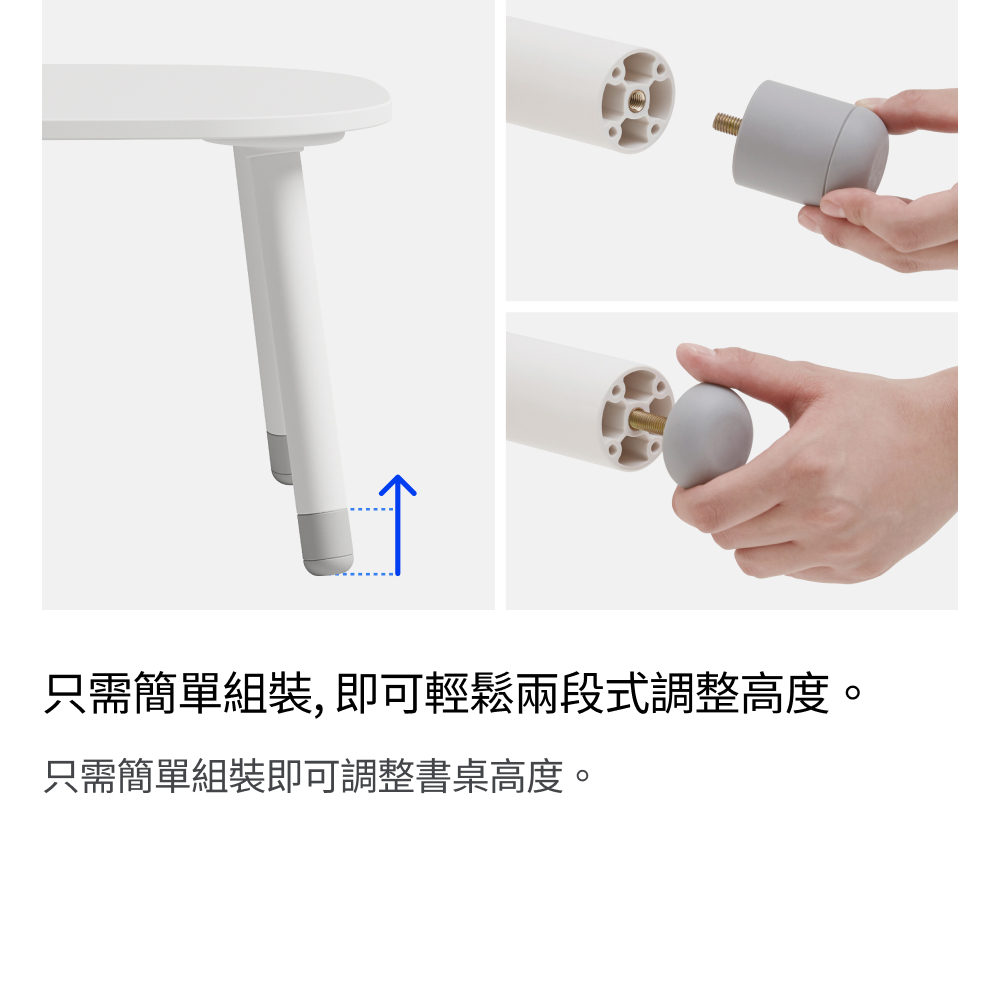 只需簡單組裝, 即可輕鬆兩段式調整高度。

只需簡單組裝即可調整書桌高度。