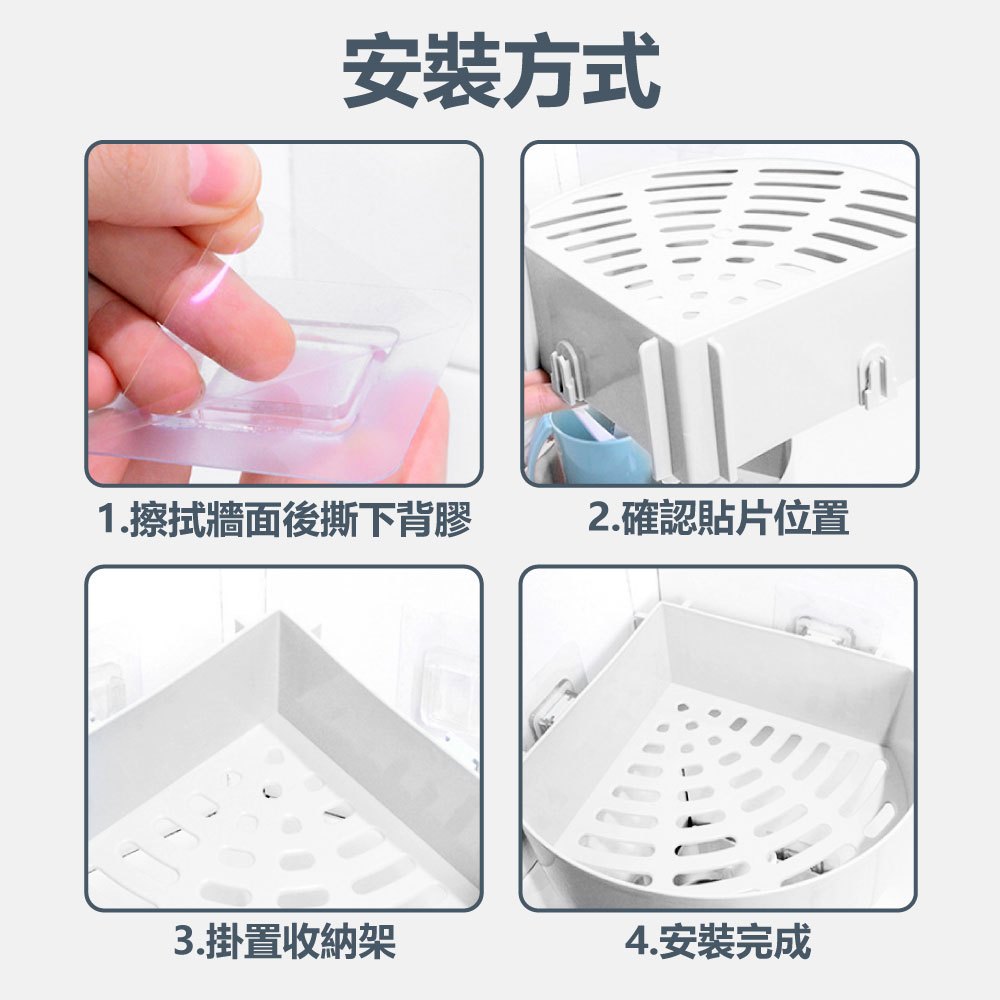 安裝方式

1.擦拭牆面後撕下背膠

2.確認貼片位置

3.掛置收納架

4.安裝完成