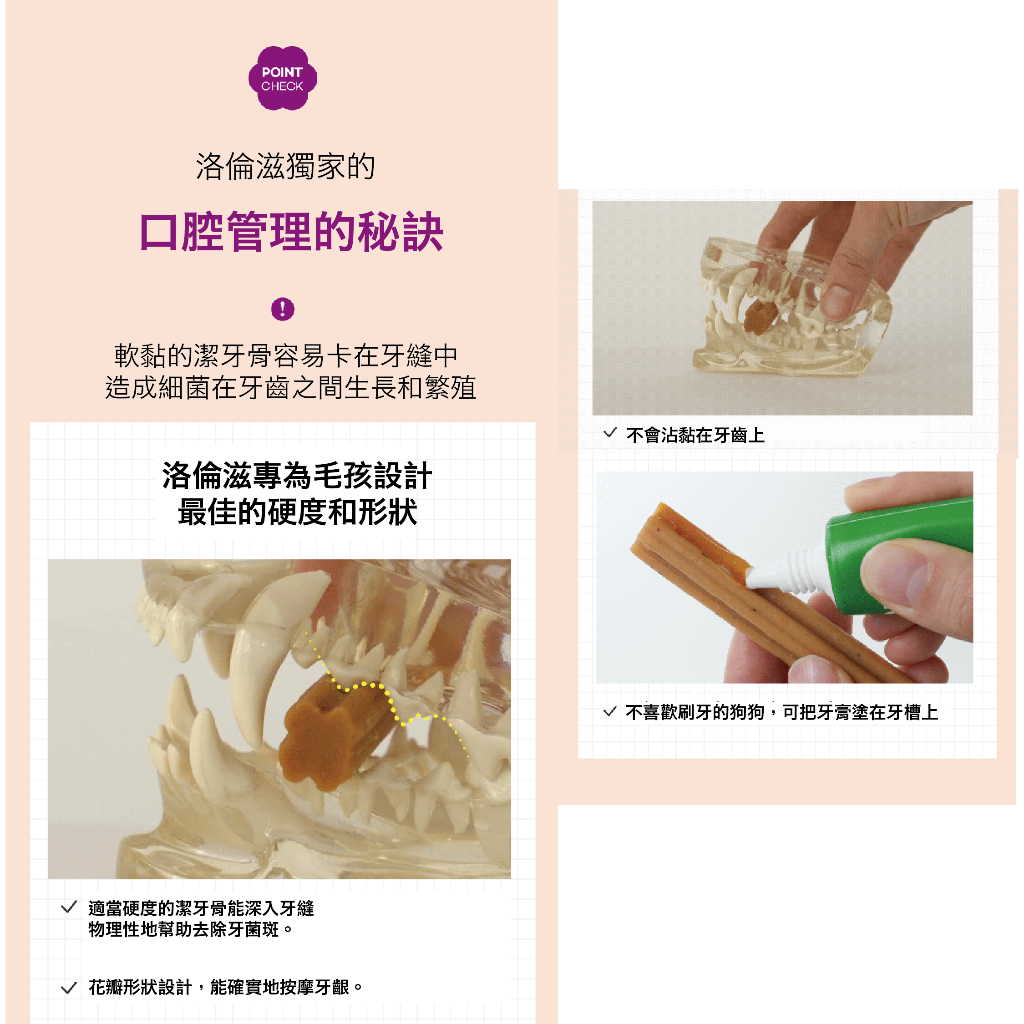 POINT CHECK

洛倫滋獨家的

口腔管理的秘訣

!

軟黏的潔牙骨容易卡在牙縫中
造成細菌在牙齒之間生長和繁殖

洛倫滋專為毛孩設計
最佳的硬度和形狀

✓ 適當硬度的潔牙骨能深入牙縫
物理性地幫助去除牙菌斑。

✓ 花瓣形狀設計，能確實地按摩牙齦。

✓ 不會沾黏在牙齒上

✓ 不喜歡刷牙的狗狗，可把牙膏塗在牙槽上