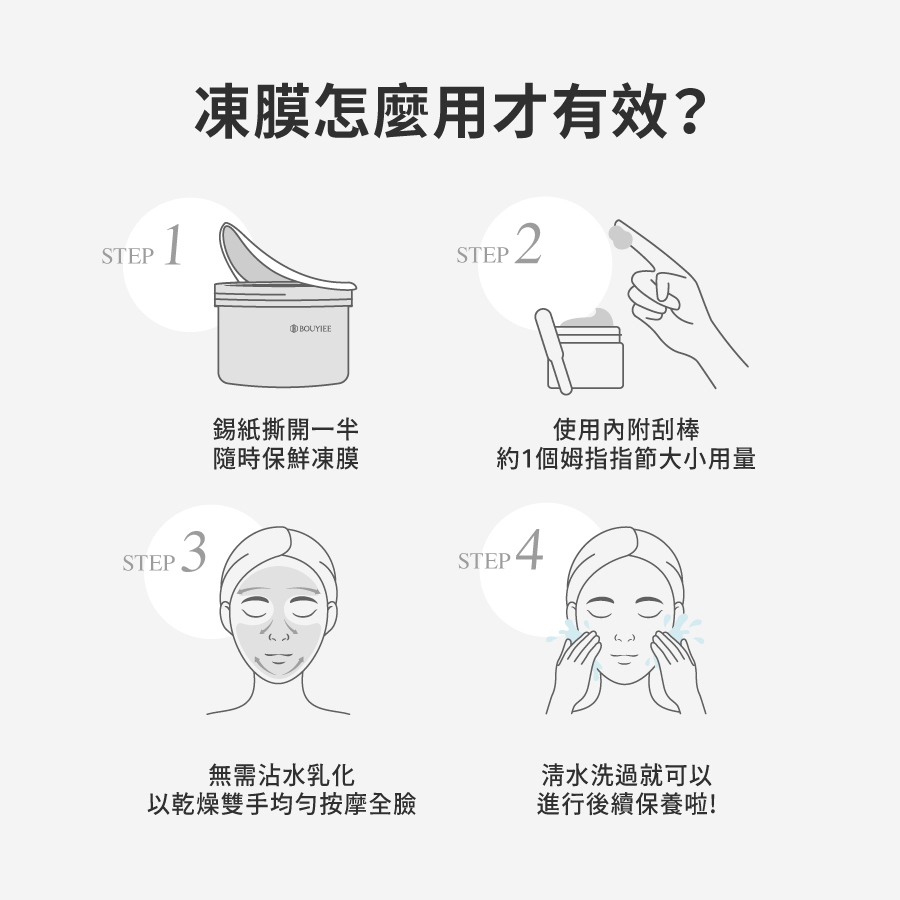 凍膜怎麼用才有效?

STEP 1

BOUYIEE

錫紙撕開一半
隨時保鮮凍膜

STEP 2

使用內附刮棒
約1個姆指指節大小用量

STEP 3

無需沾水乳化
以乾燥雙手均勻按摩全臉

STEP 4

清水洗過就可以
進行後續保養啦!