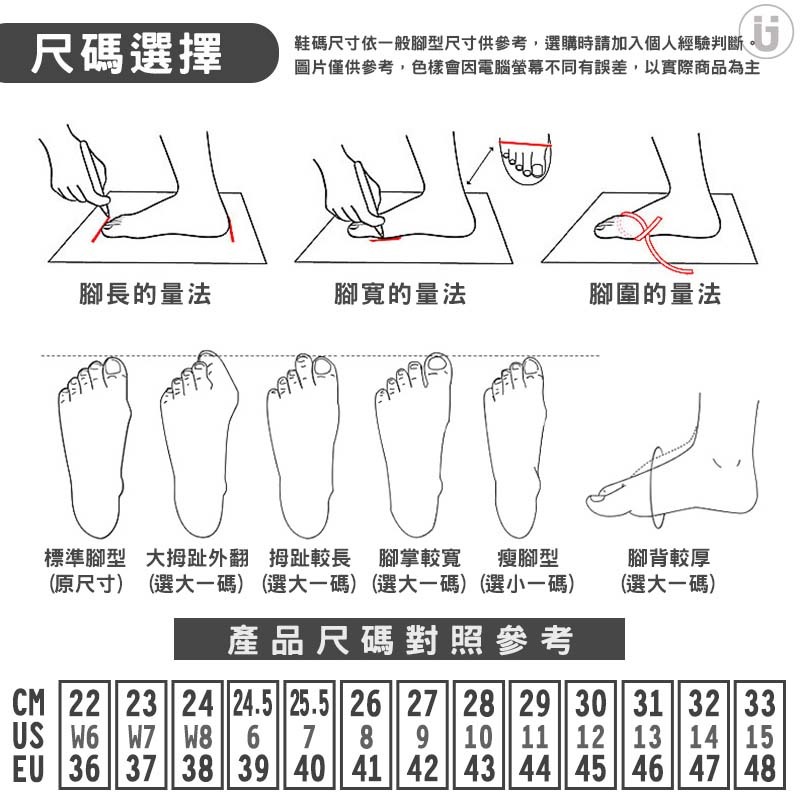 尺碼選擇

鞋碼尺寸依一般腳型尺寸供參考，選購時請加入個人經驗判斷。
圖片僅供參考，色樣會因電腦螢幕不同有誤差，以實際商品為主

腳長的量法

腳寬的量法

腳圍的量法

標準腳型
(原尺寸)

大拇趾外翻
(選大一碼)

拇趾較長
(選大一碼)

腳掌較寬
(選大一碼)

瘦腳型
(選小一碼)

腳背較厚
(選大一碼)

產品尺碼對照參考

| CM | 22 | 23 | 24 | 24.5 | 25.5 | 26 | 27 | 28 | 29 | 30 | 31 | 32 | 33 |
|---|---|---|---|---|---|---|---|---|---|---|---|---|---|
| US | W6 | W7 | W8 | 6 | 7 | 8 | 9 | 10 | 11 | 12 | 13 | 14 | 15 |
| EU | 36 | 37 | 38 | 39 | 40 | 41 | 42 | 43 | 44 | 45 | 46 | 47 | 48 |