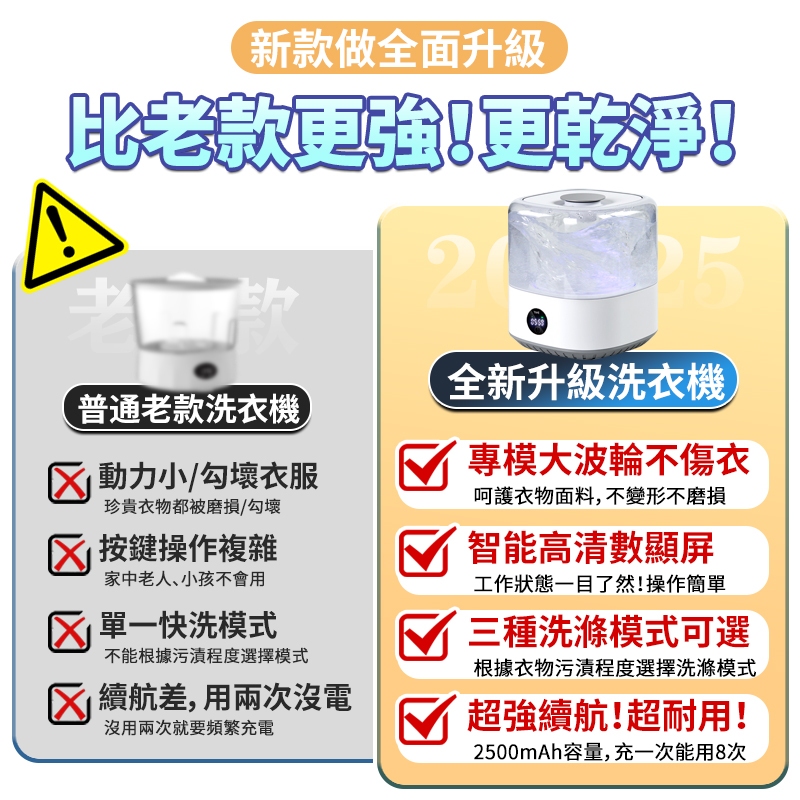 新款做全面升級

比老款更強!更乾淨!

老款

普通老款洗衣機

動力小/勾壞衣服
珍貴衣物都被磨損/勾壞

按鍵操作複雜
家中老人、小孩不會用

單一快洗模式
不能根據污漬程度選擇模式

續航差,用兩次沒電
沒用兩次就要頻繁充電

2025

全新升級洗衣機

專模大波輪不傷衣
呵護衣物面料,不變形不磨損

智能高清數顯屏
工作狀態一目了然!操作簡單

三種洗滌模式可選
根據衣物污漬程度選擇洗滌模式

超強續航!超耐用!
2500mAh容量,充一次能用8次