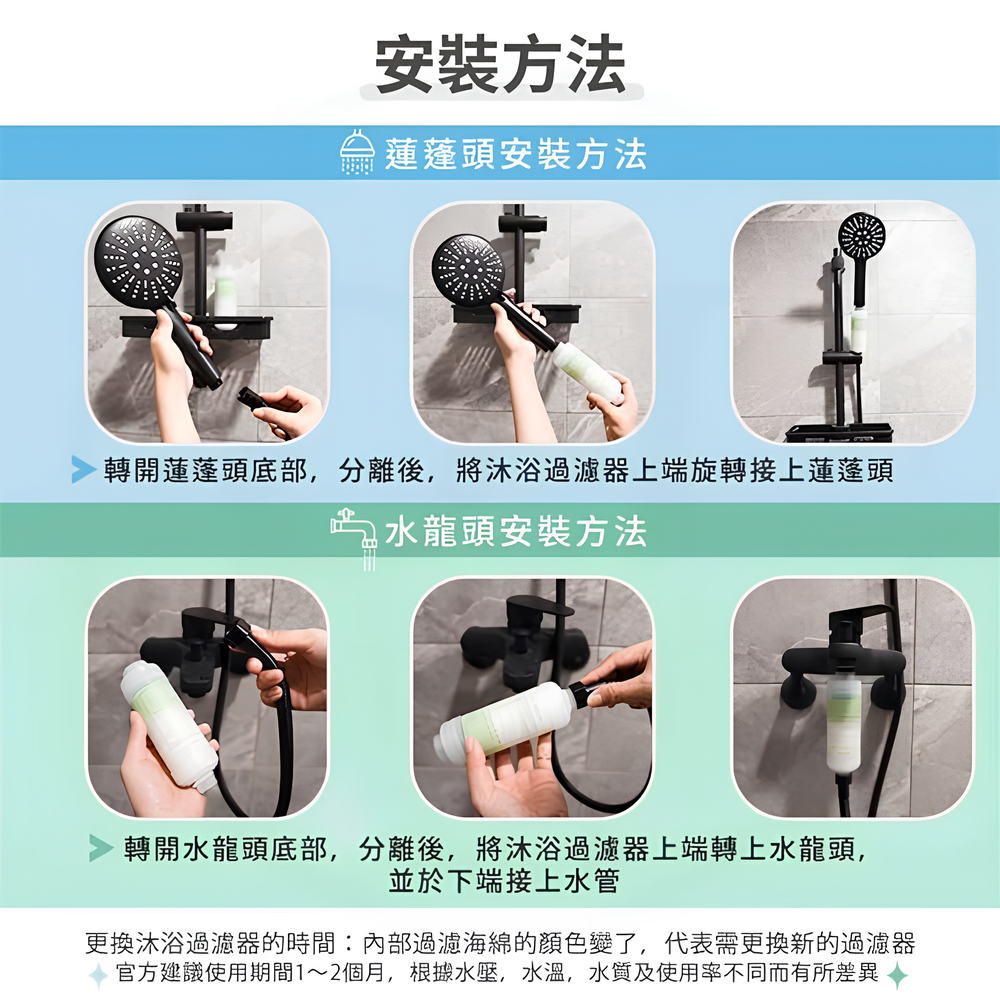 安裝方法

蓮蓬頭安裝方法

轉開蓮蓬頭底部，分離後，將沐浴過濾器上端旋轉接上蓮蓬頭

水龍頭安裝方法

轉開水龍頭底部，分離後，將沐浴過濾器上端轉上水龍頭，並於下端接上水管

更換沐浴過濾器的時間：內部過濾海綿的顏色變了，代表需更換新的過濾器
官方建議使用期間1～2個月，根據水壓，水溫，水質及使用率不同而有所差異